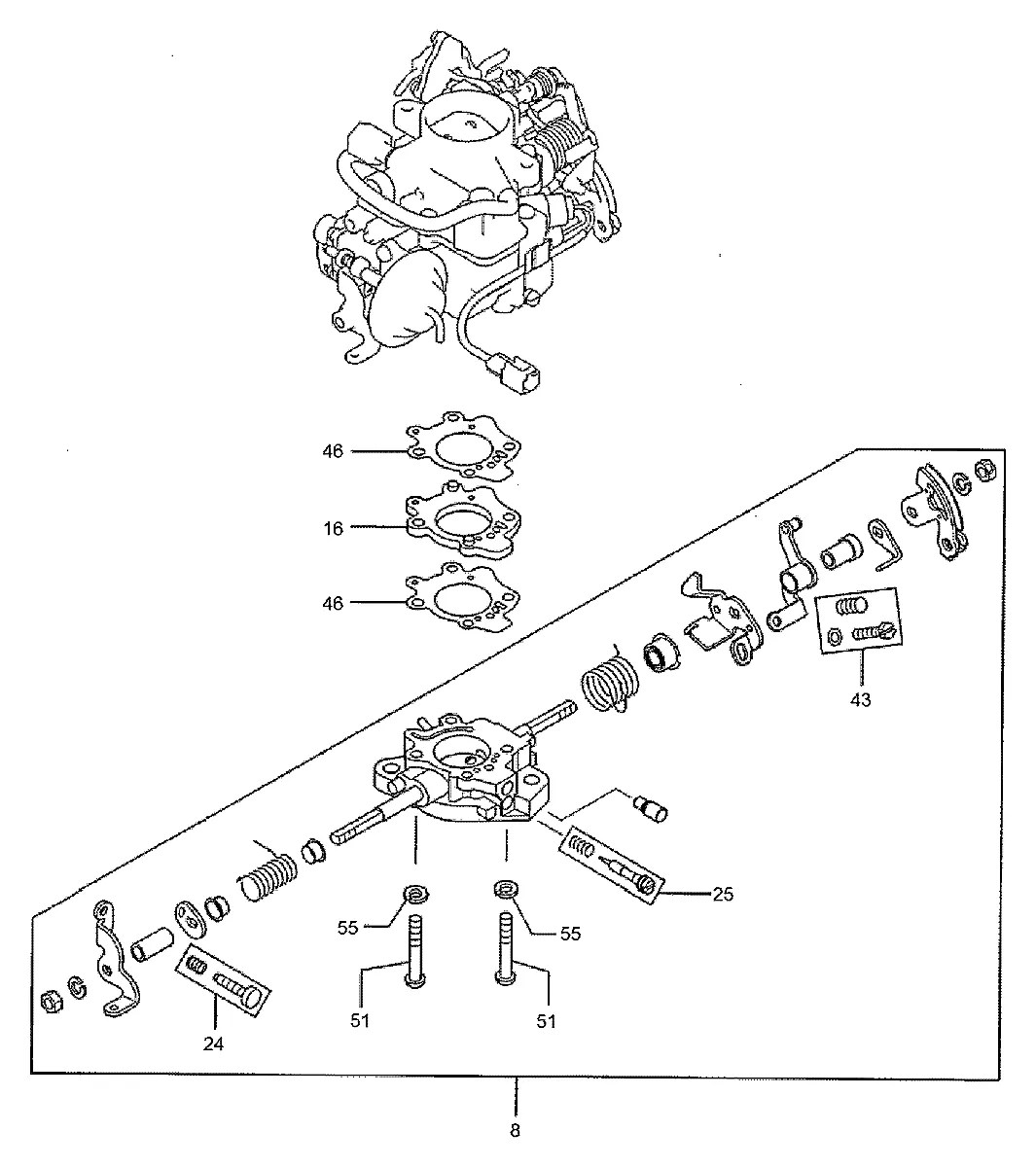 46
16
46
43
25
55
55
51
51
24
8