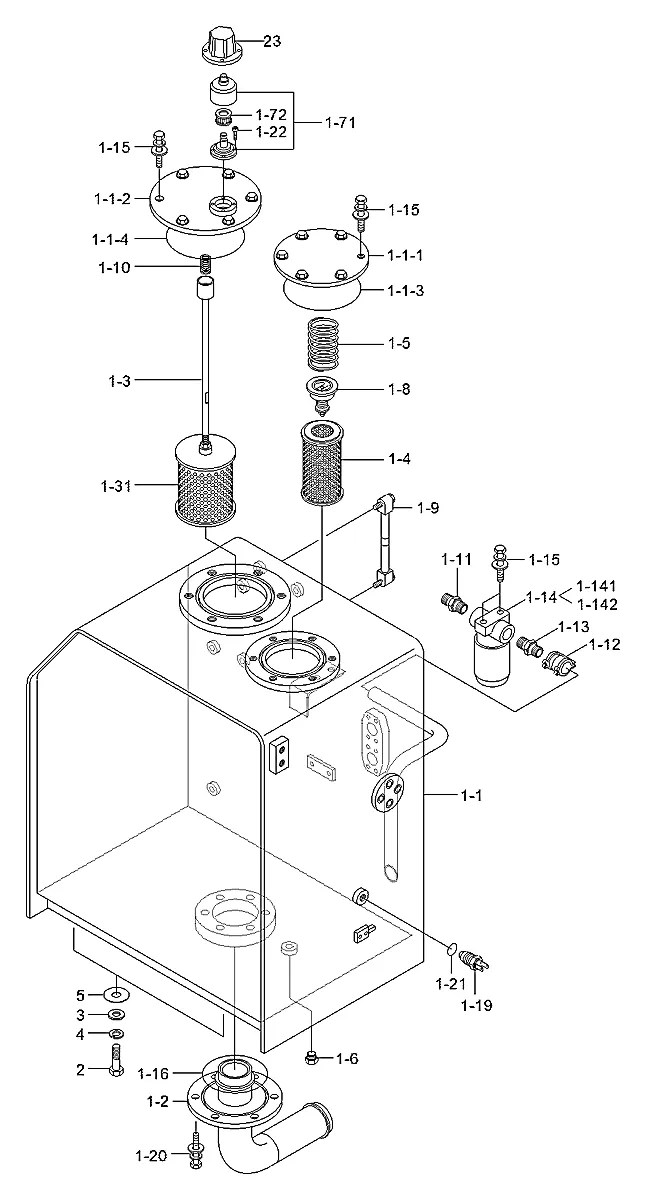 23
1-72
1-22
1-71
1-15
1-1-2
1-15
1-1-4
1-1-1
1-10
1-1-3
1-5
1-3
1-8
1-4
1-31
1-9
1-11
1-15
1-14
1-141
1-142
1-13
1-12
1-1
1-21
1-19
5
3
4
2
1-6
1-16
1-2
1-20