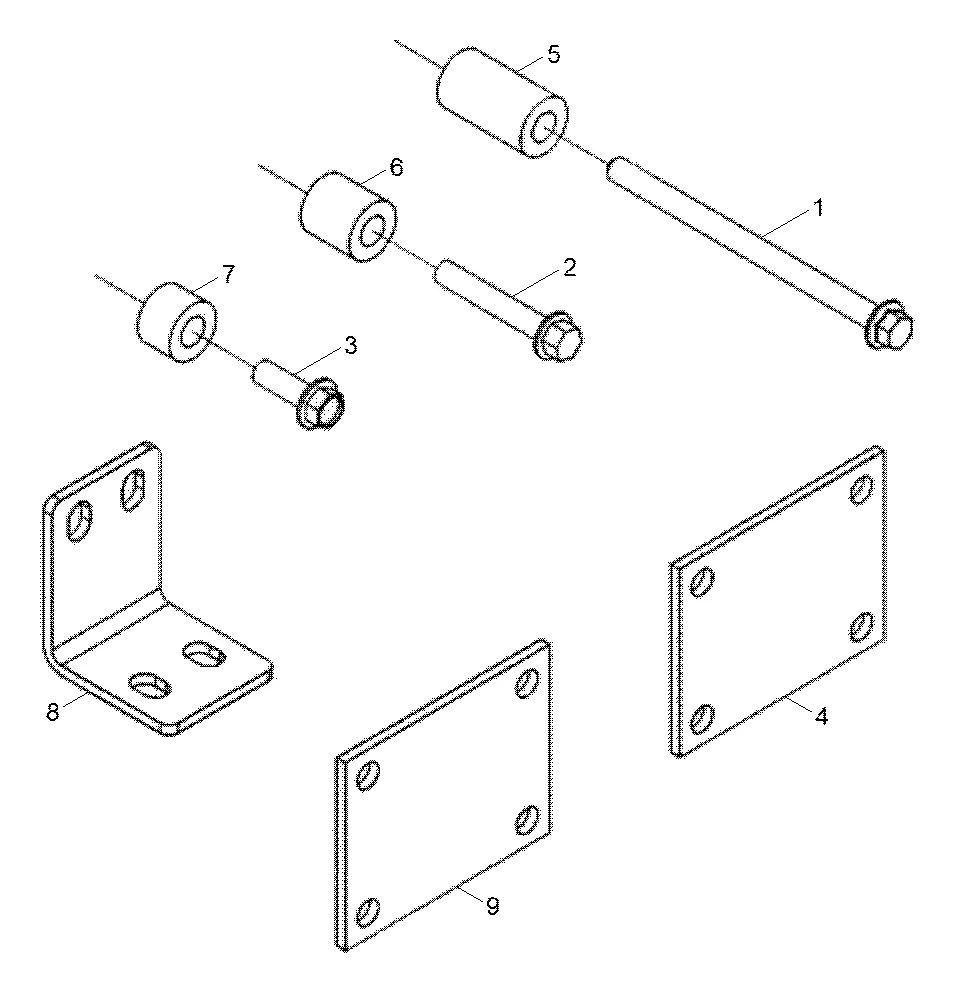 5
6
1
7
2
3
8
4
9