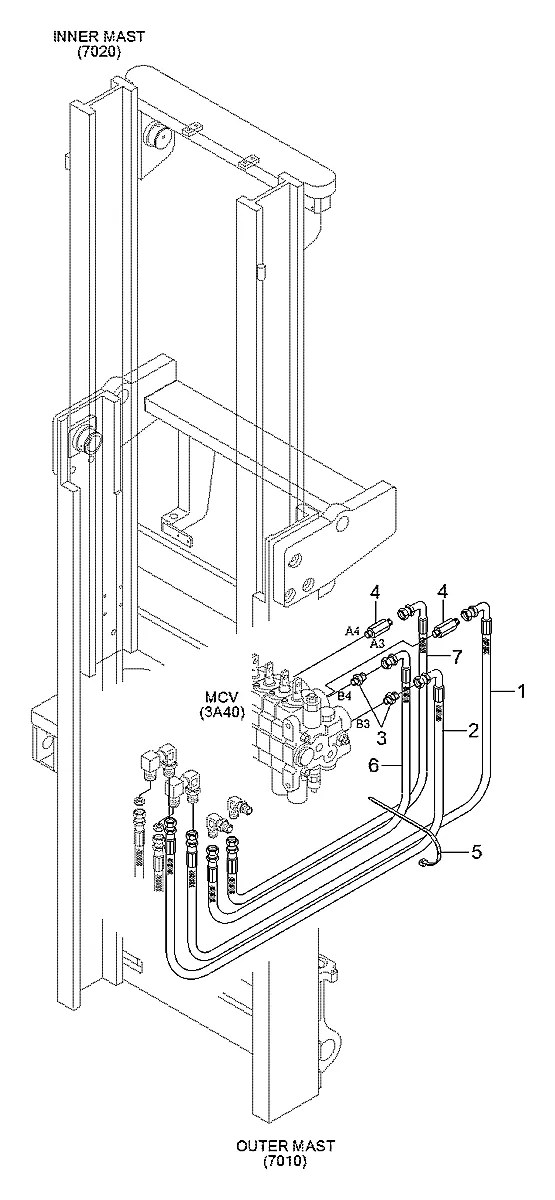 INNER MAST
(7020)

4
4
A4
A3
7
1
MCV
(3A40)
B4
B3
3
2
6
5

OUTER MAST
(7010)