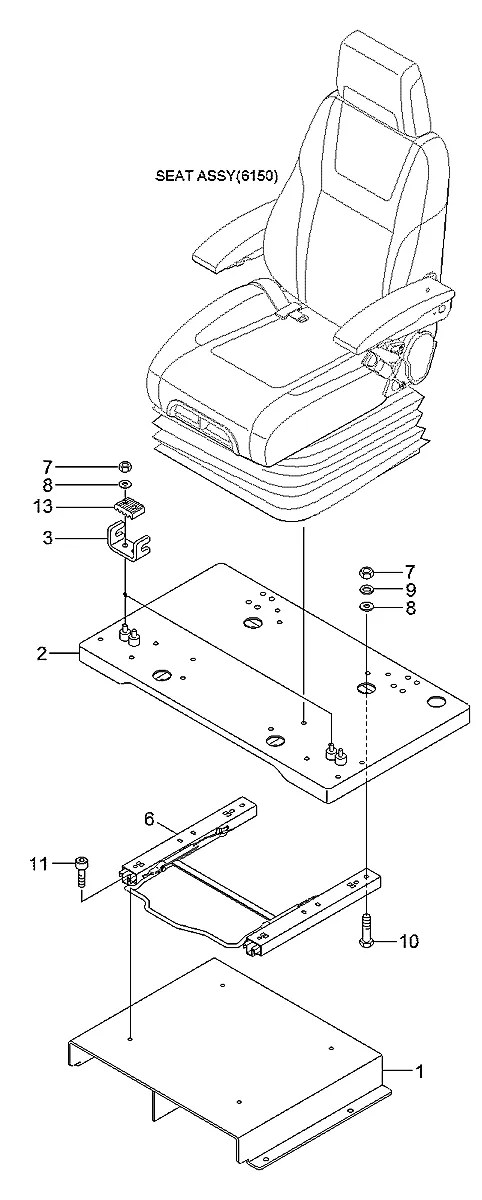 SEAT ASSY(6150)

7
8
13
3
7
9
8
2
6
11
10
1