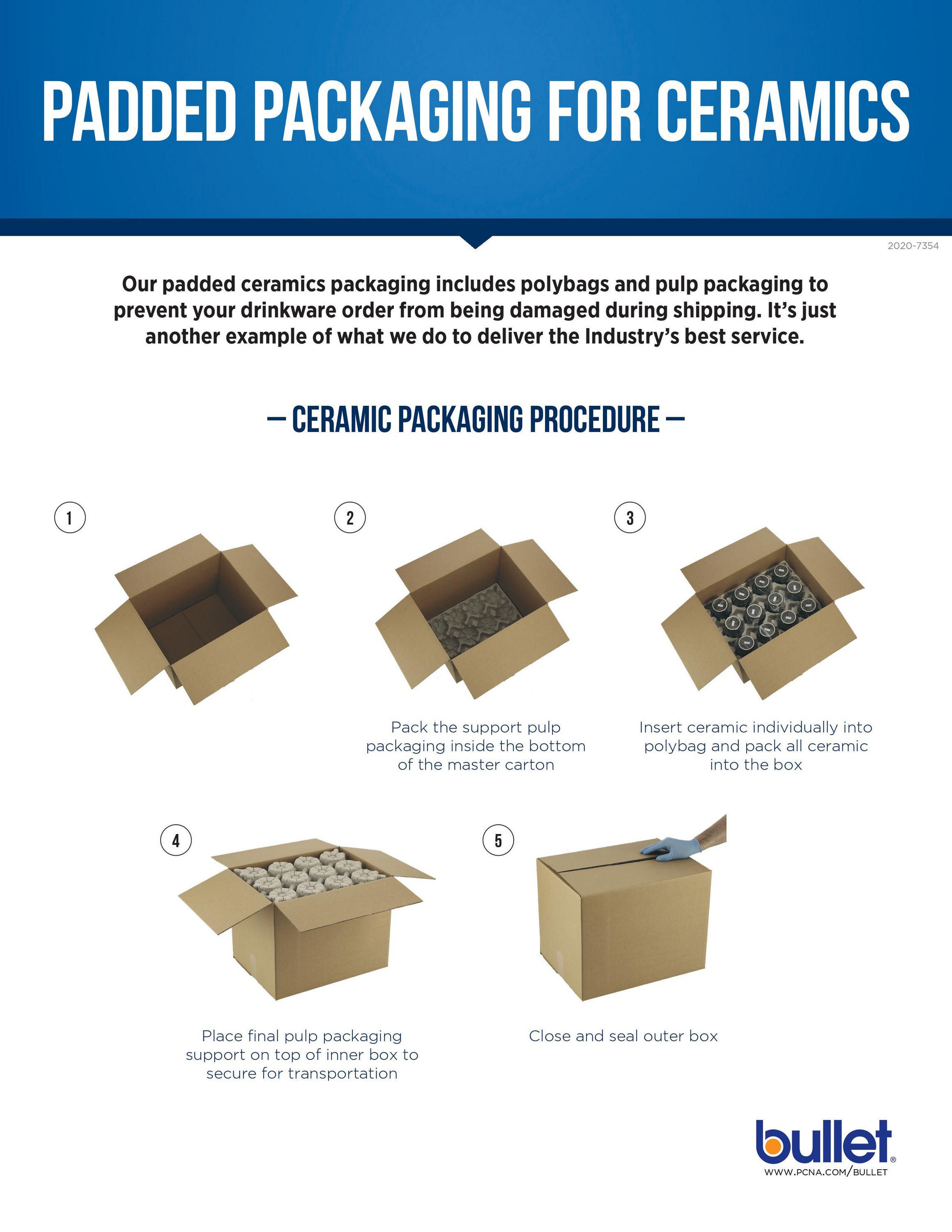 PADDED PACKAGING FOR CERAMICS

2020-7354

Our padded ceramics packaging includes polybags and pulp packaging to prevent your drinkware order from being damaged during shipping. It's just another example of what we do to deliver the Industry's best service.

— CERAMIC PACKAGING PROCEDURE —

1

2

Pack the support pulp packaging inside the bottom of the master carton

3

Insert ceramic individually into polybag and pack all ceramic into the box

4

Place final pulp packaging support on top of inner box to secure for transportation

5

Close and seal outer box

bullet®
WWW.PCNA.COM/BULLET