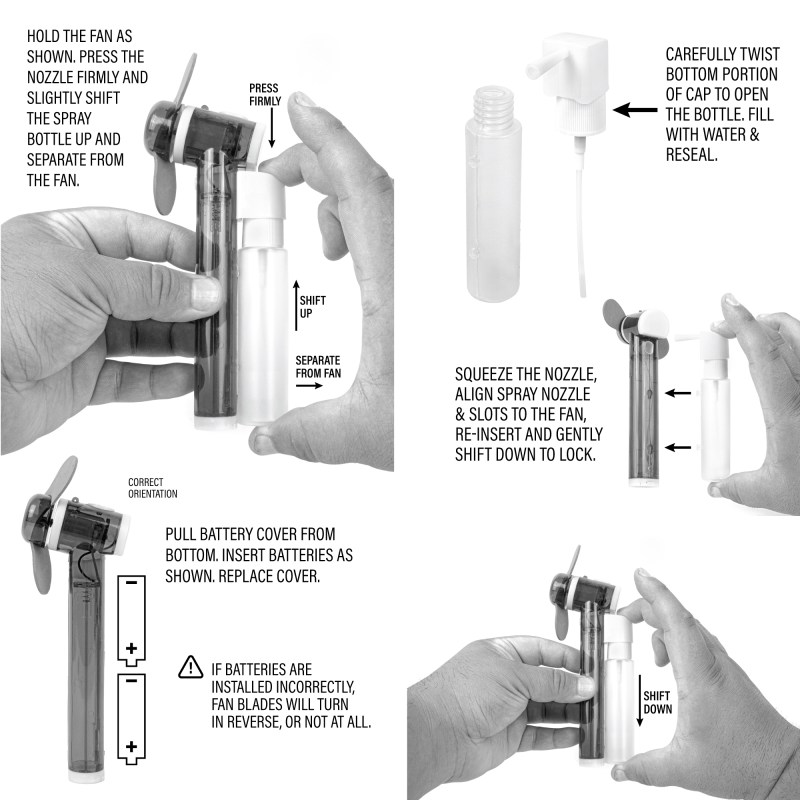 HOLD THE FAN AS SHOWN. PRESS THE NOZZLE FIRMLY AND SLIGHTLY SHIFT THE SPRAY BOTTLE UP AND SEPARATE FROM THE FAN.

PRESS FIRMLY

SHIFT UP

SEPARATE FROM FAN

CAREFULLY TWIST BOTTOM PORTION OF CAP TO OPEN THE BOTTLE. FILL WITH WATER & RESEAL.

SQUEEZE THE NOZZLE, ALIGN SPRAY NOZZLE & SLOTS TO THE FAN, RE-INSERT AND GENTLY SHIFT DOWN TO LOCK.

CORRECT ORIENTATION

PULL BATTERY COVER FROM BOTTOM. INSERT BATTERIES AS SHOWN. REPLACE COVER.

−
+
−
+

IF BATTERIES ARE INSTALLED INCORRECTLY, FAN BLADES WILL TURN IN REVERSE, OR NOT AT ALL.

SHIFT DOWN