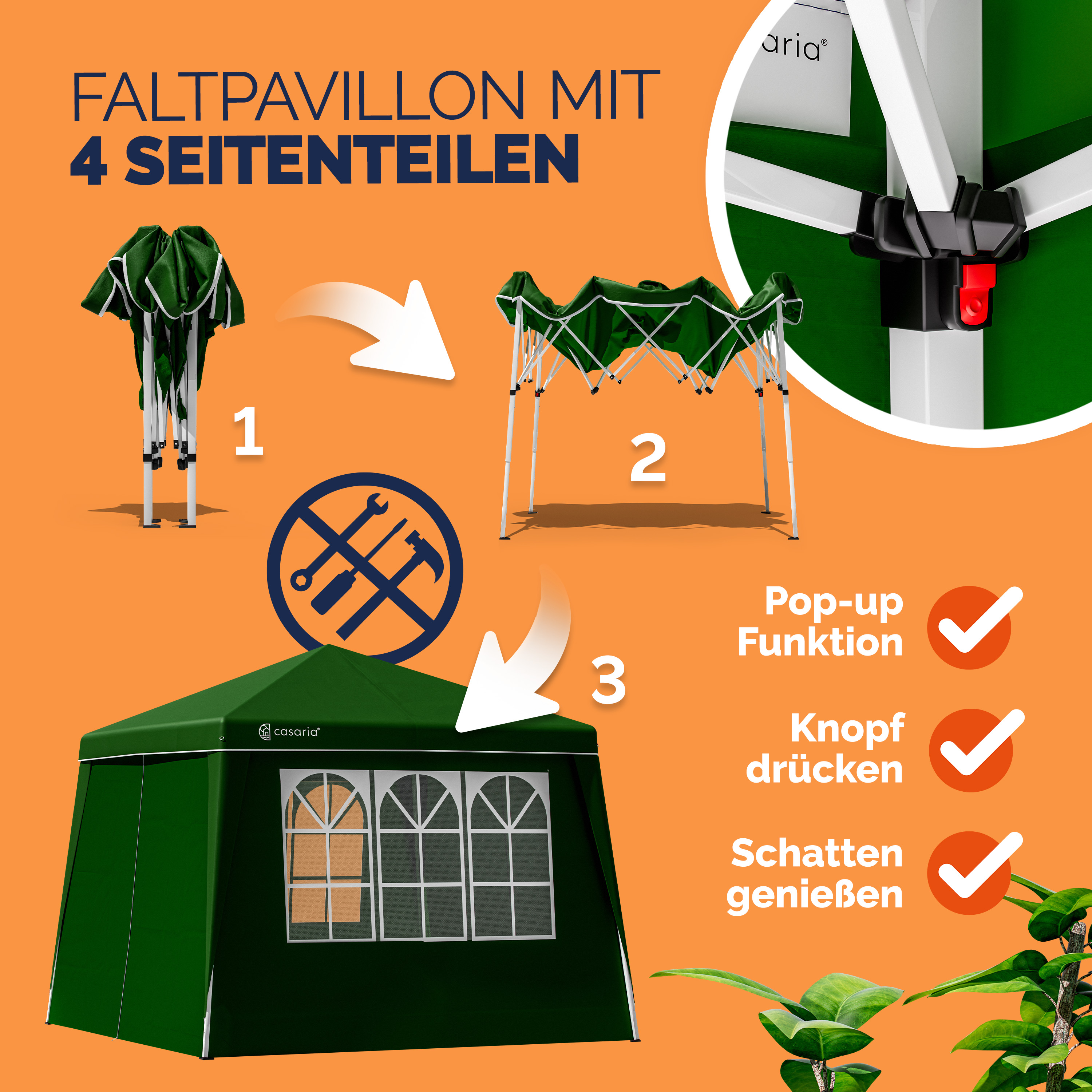 FALTPAVILLON MIT
4 SEITENTEILEN

aria®

1

2

3

casaria®

Pop-up Funktion

Knopf drücken

Schatten genießen