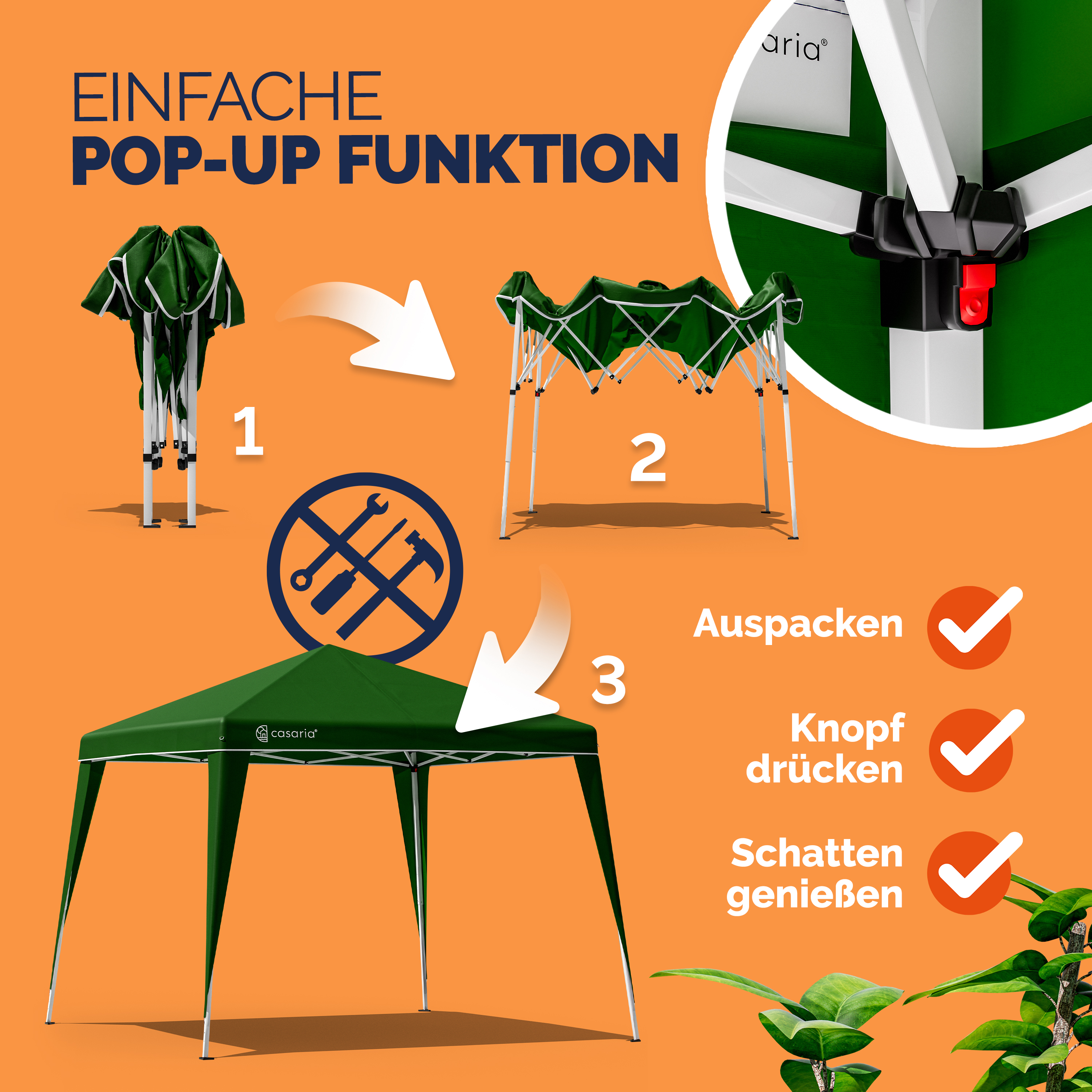 EINFACHE
POP-UP FUNKTION

aria®

1

2

3

casaria®

Auspacken

Knopf drücken

Schatten genießen