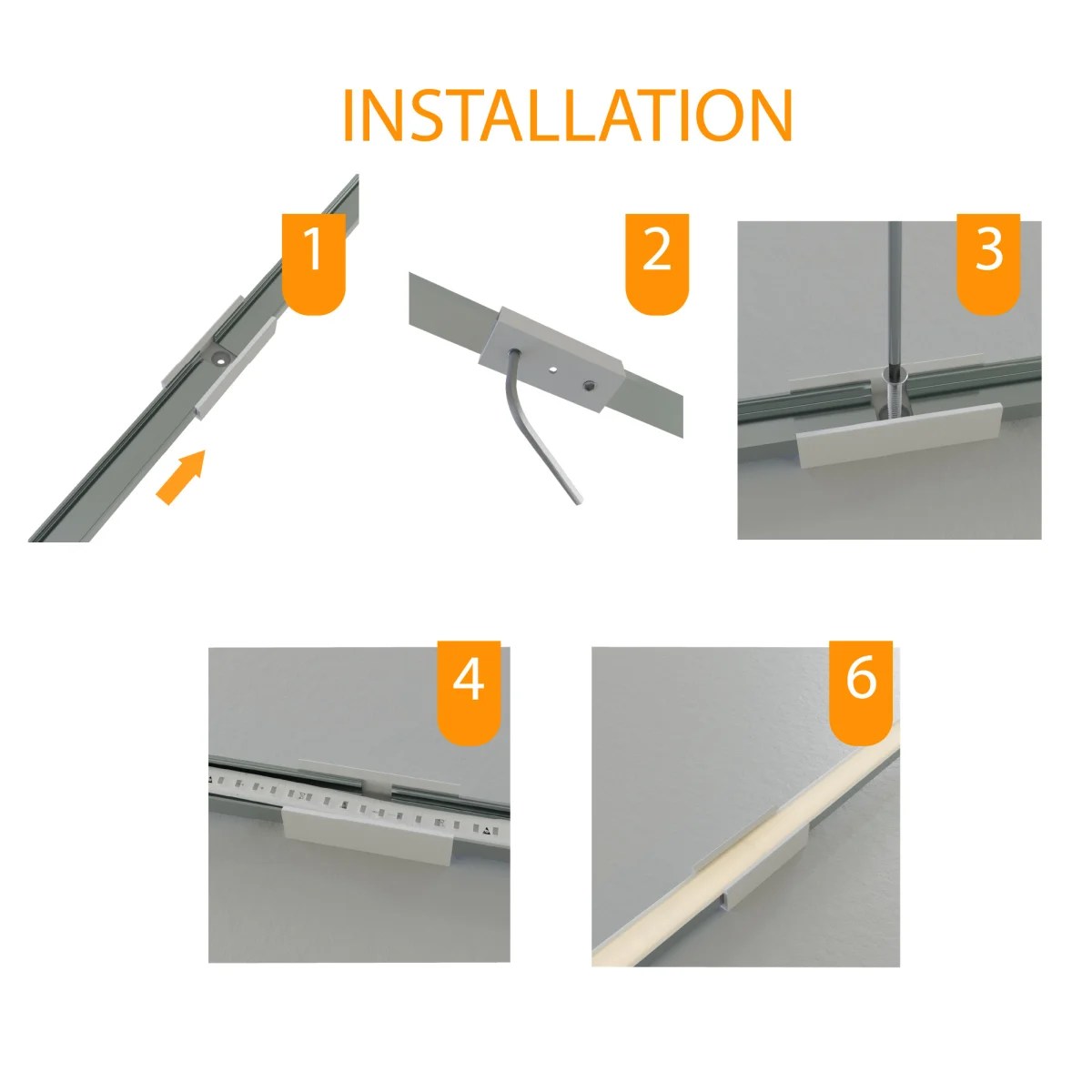 INSTALLATION

1

2

3

4

6