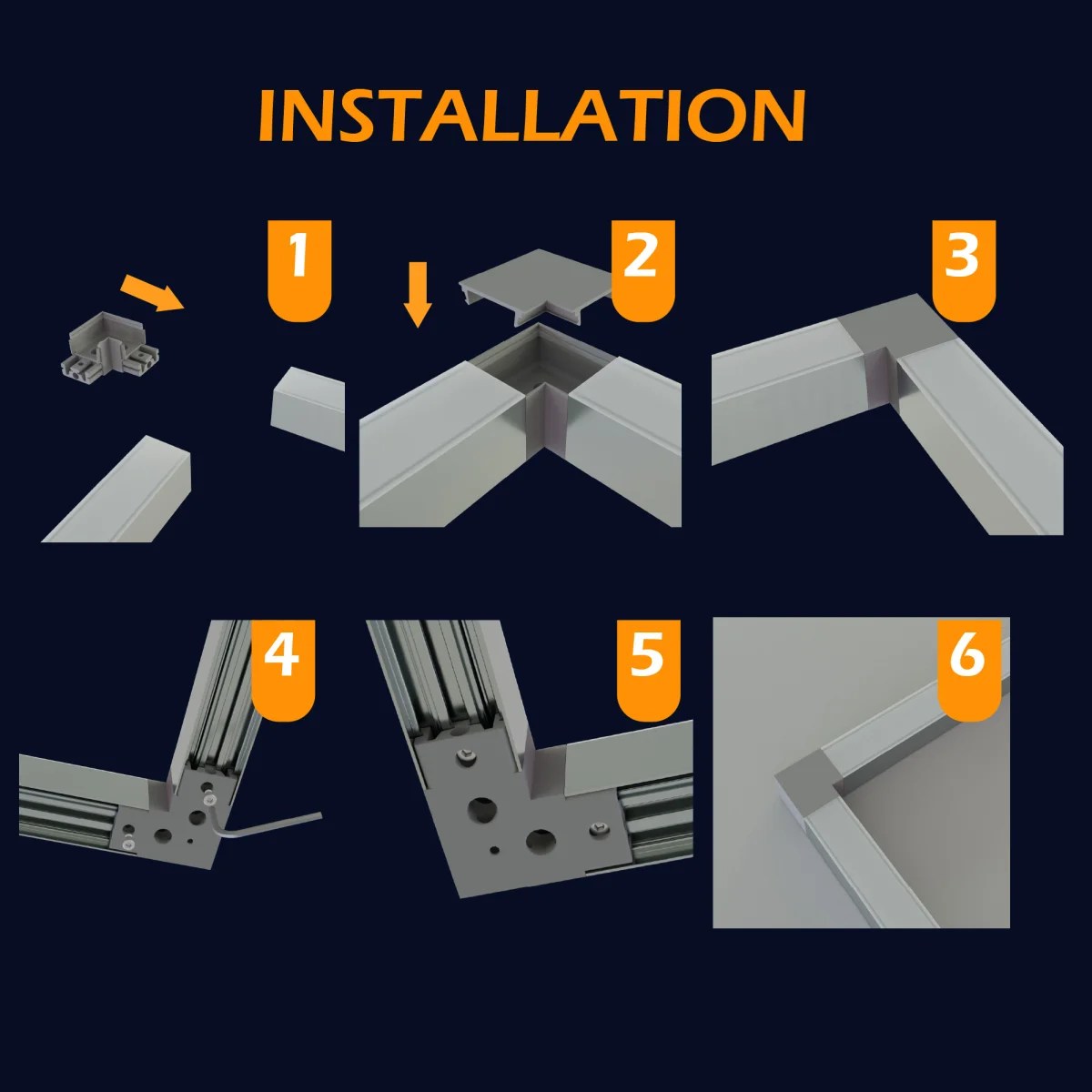 INSTALLATION

1

2

3

4

5

6