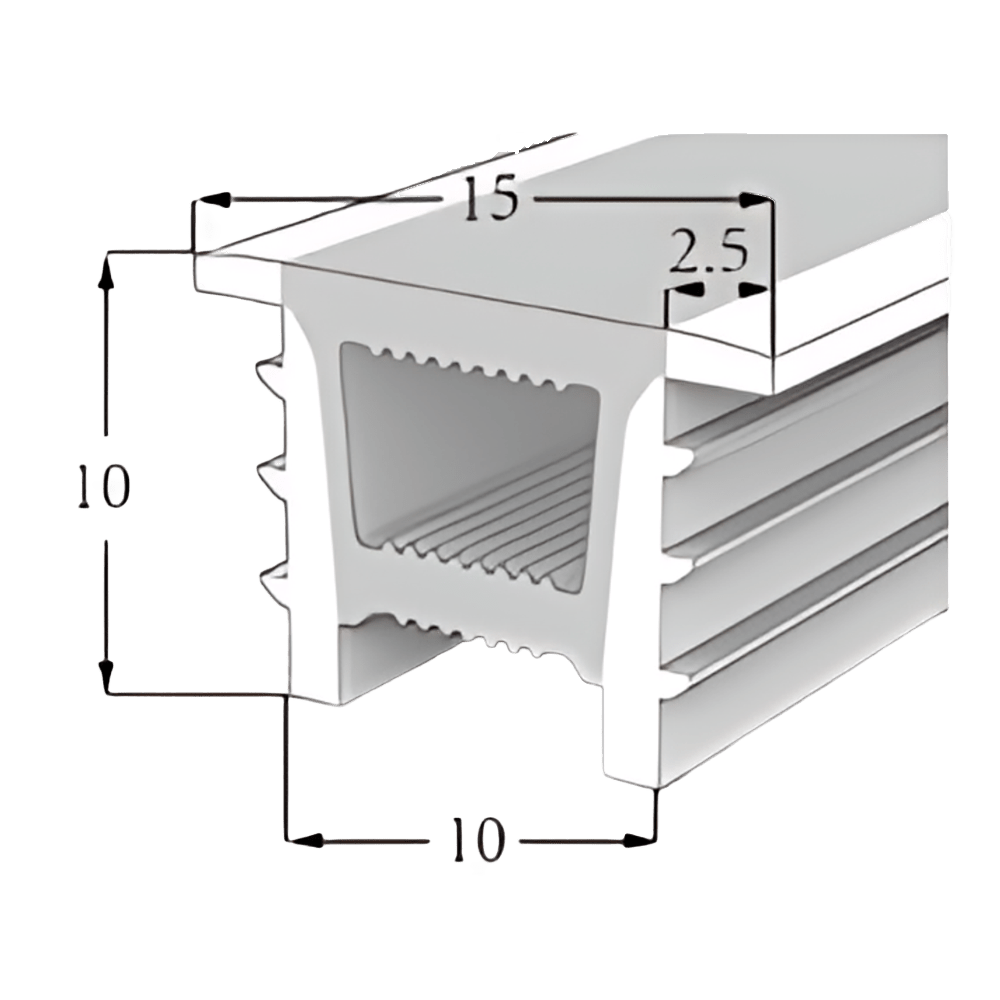 15
2.5
10
10