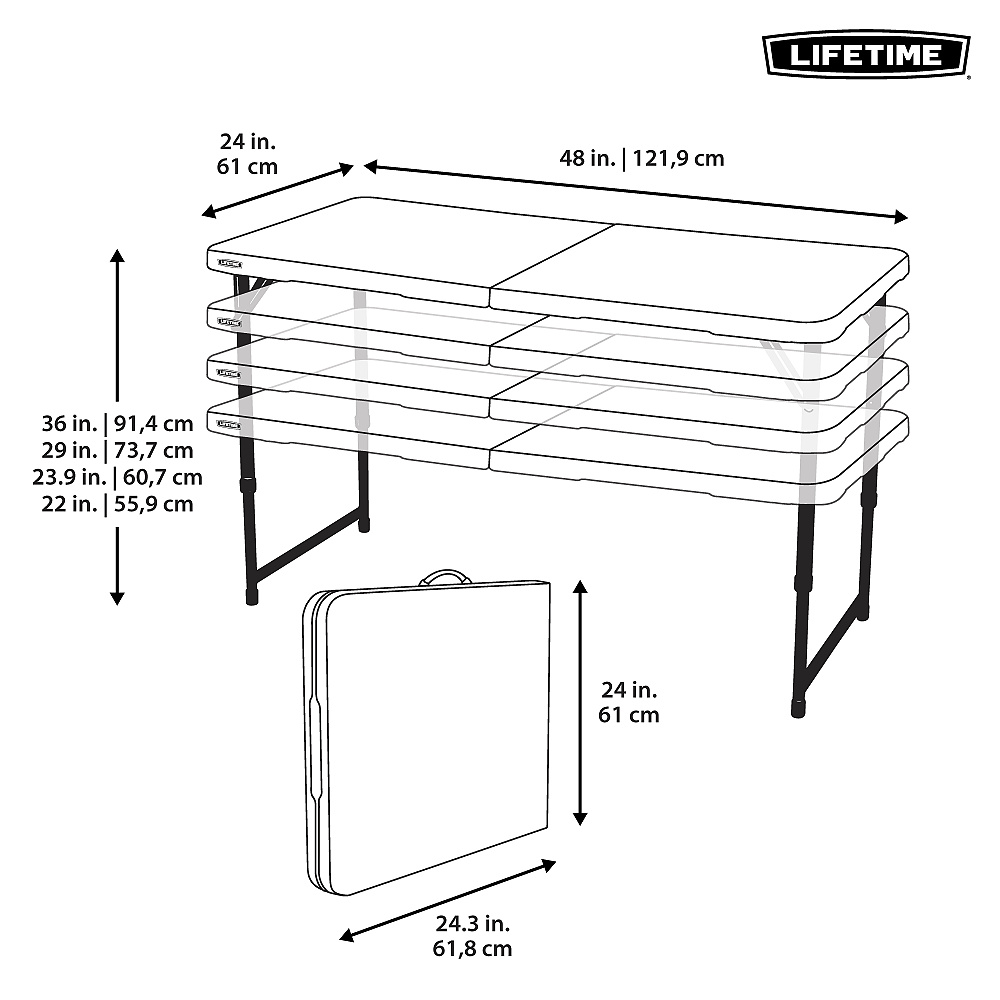 LIFETIME

24 in.
61 cm

48 in. | 121,9 cm

36 in. | 91,4 cm
29 in. | 73,7 cm
23.9 in. | 60,7 cm
22 in. | 55,9 cm

24 in.
61 cm

24.3 in.
61,8 cm