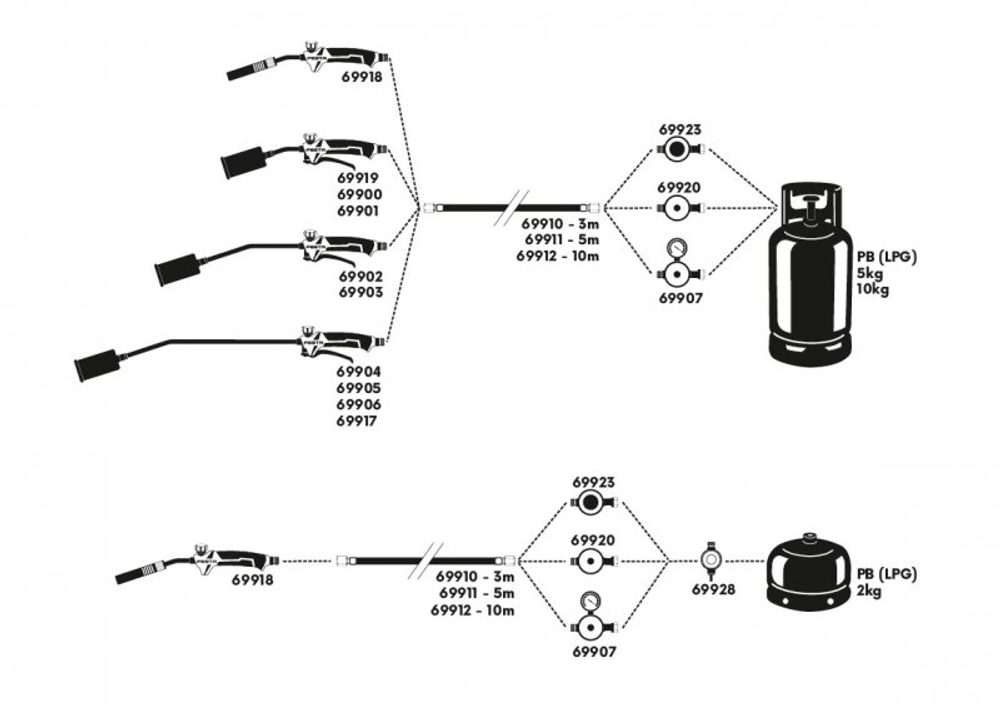 69918

69919
69900
69901

69902
69903

69904
69905
69906
69917

69910 - 3m
69911 - 5m
69912 - 10m

69923

69920

69907

PB (LPG)
5kg
10kg

69918

69910 - 3m
69911 - 5m
69912 - 10m

69923

69920

69907

69928

PB (LPG)
2kg