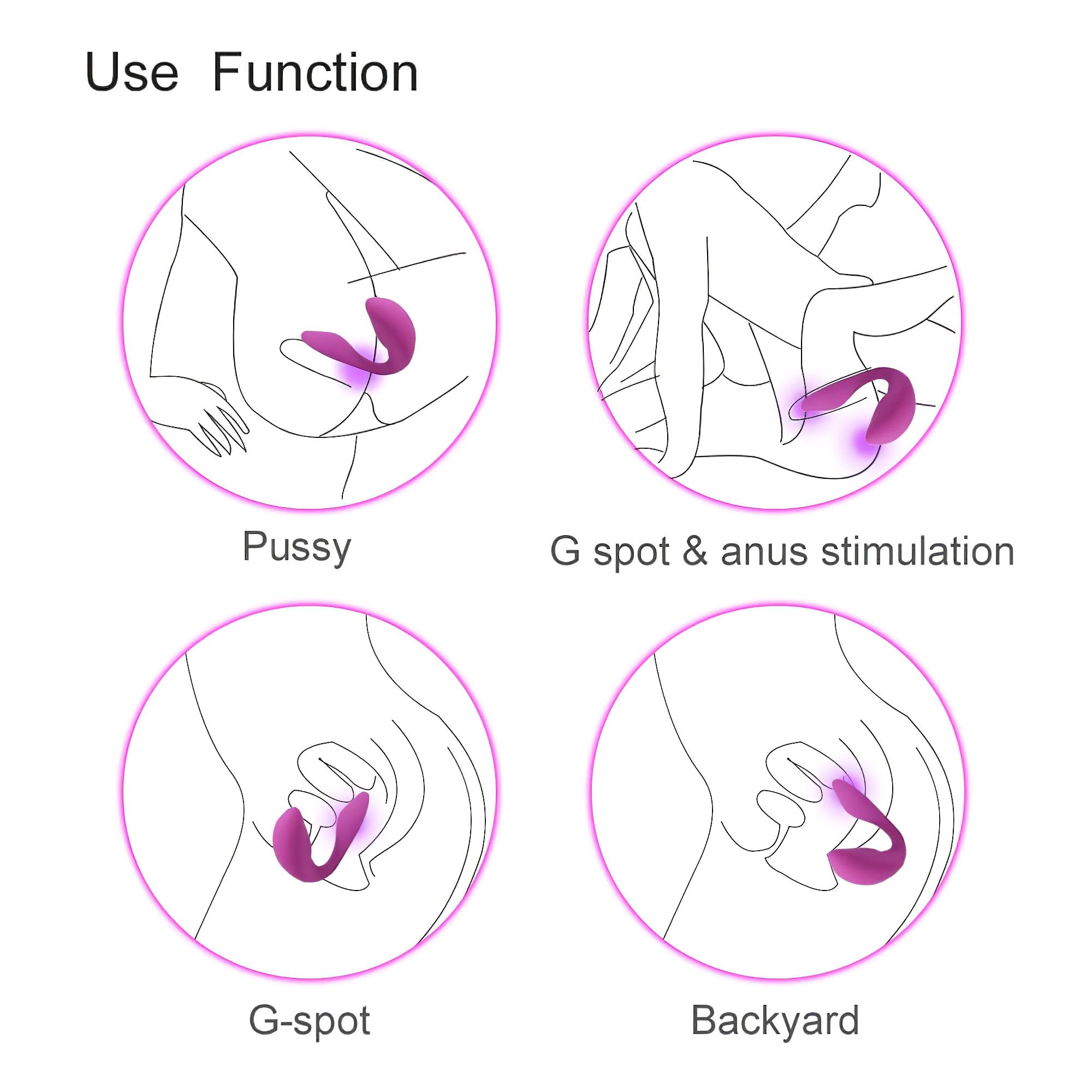 Use Function

Pussy

G spot & anus stimulation

G-spot

Backyard