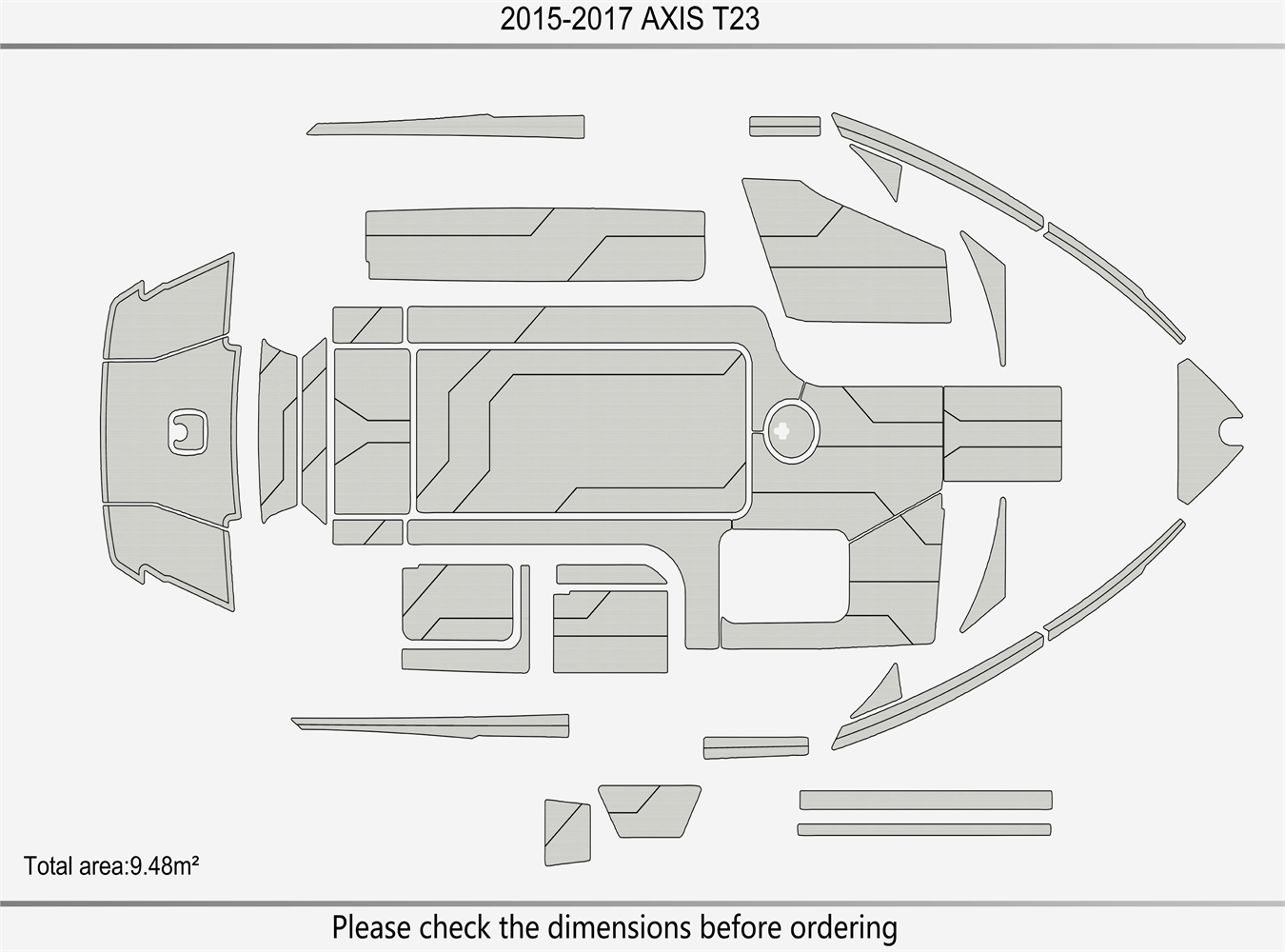 2015-2017 AXIS T23

Total area:9.48m²

Please check the dimensions before ordering