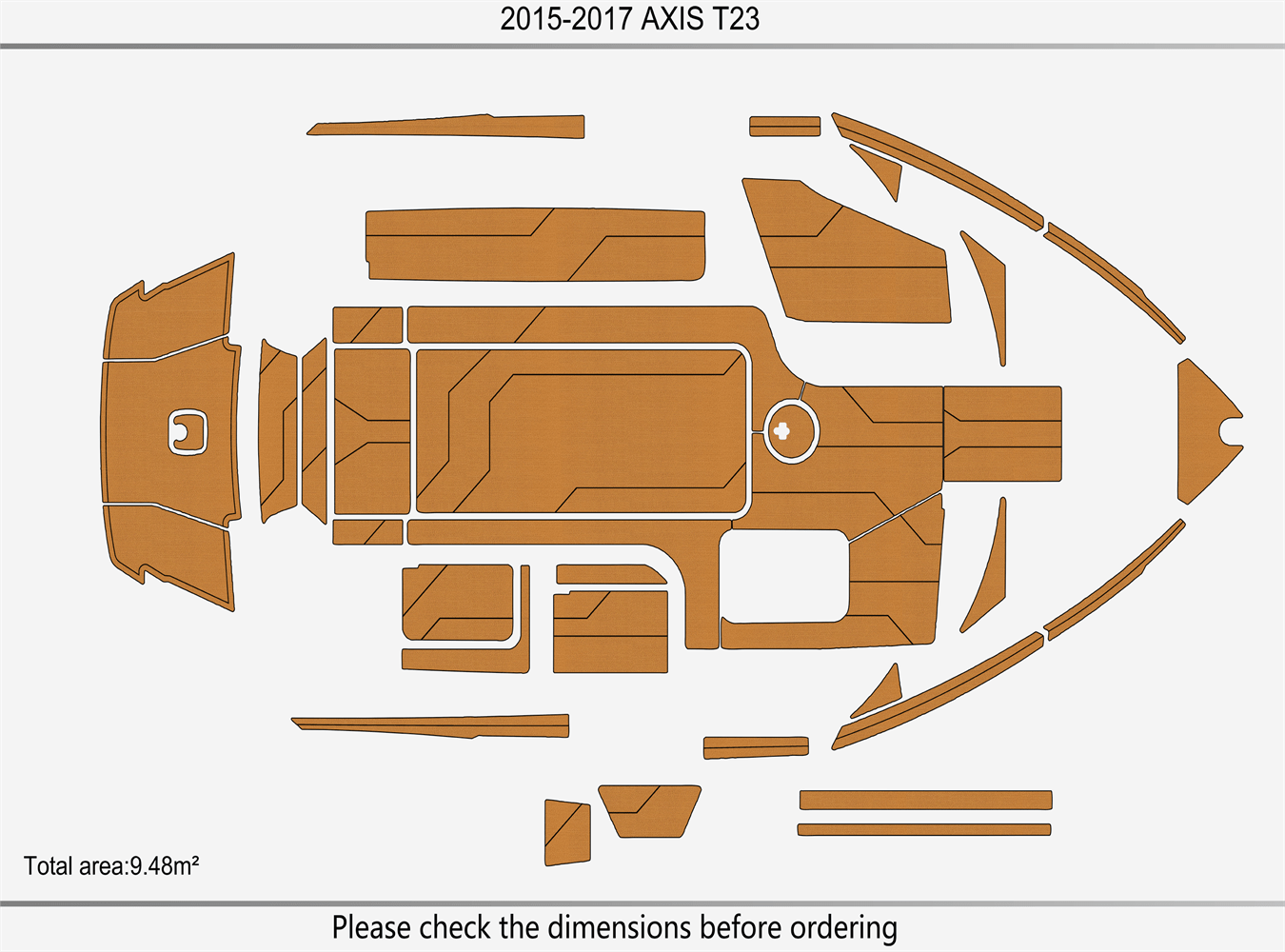 2015-2017 AXIS T23

Total area:9.48m²

Please check the dimensions before ordering