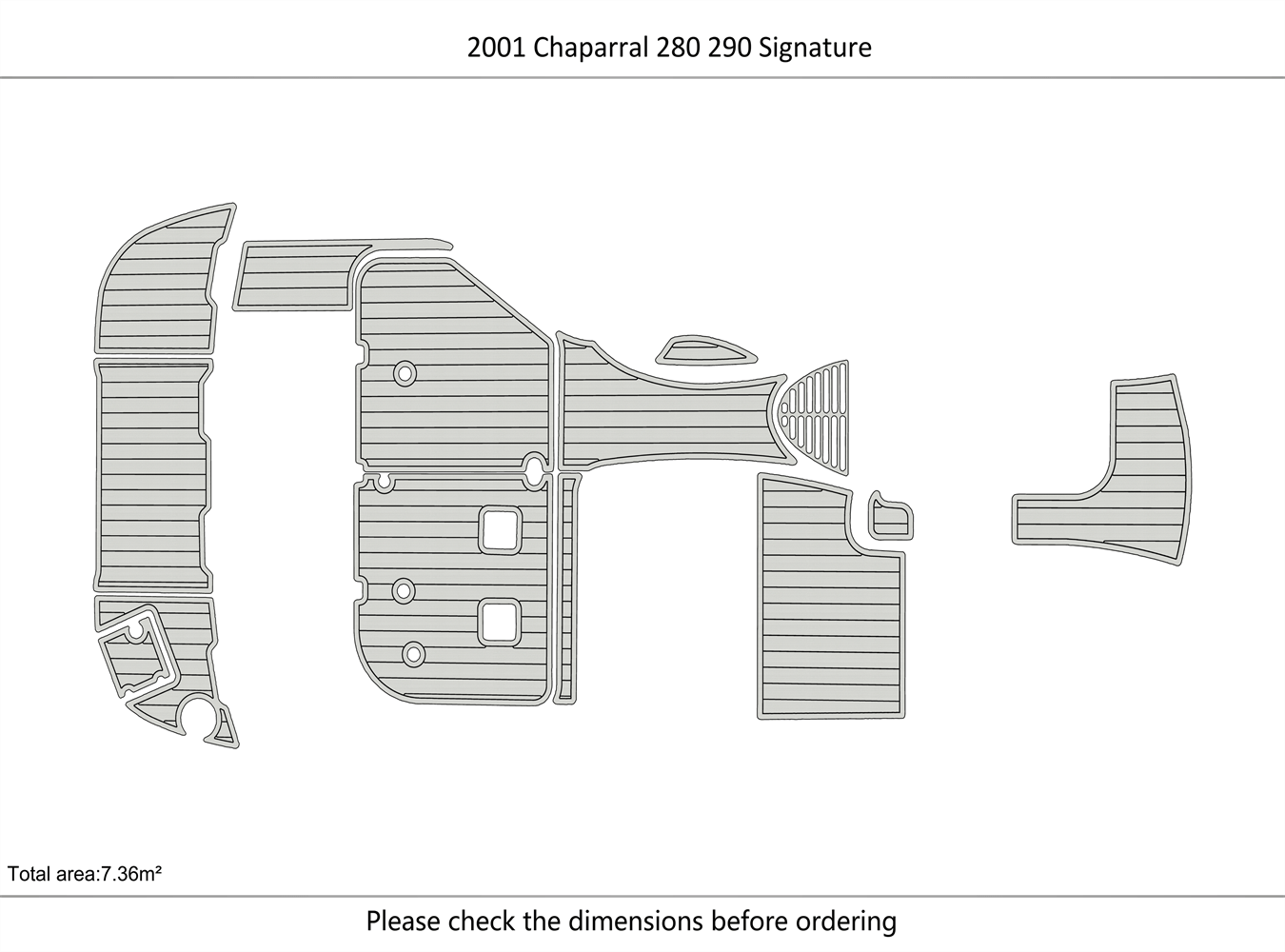 2001 Chaparral 280 290 Signature

Total area:7.36m²

Please check the dimensions before ordering