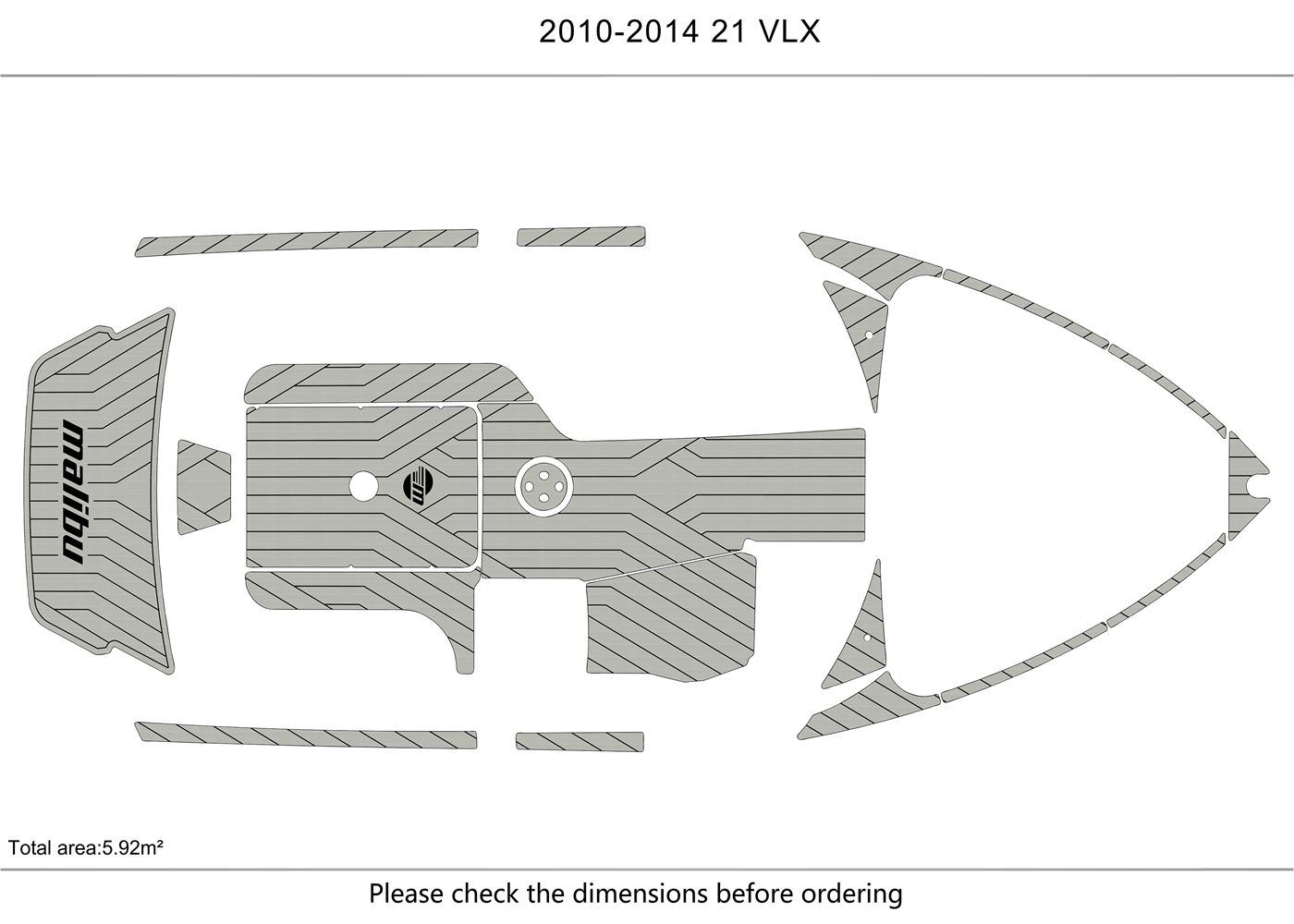 2010-2014 21 VLX

malibu

Total area:5.92m²

Please check the dimensions before ordering