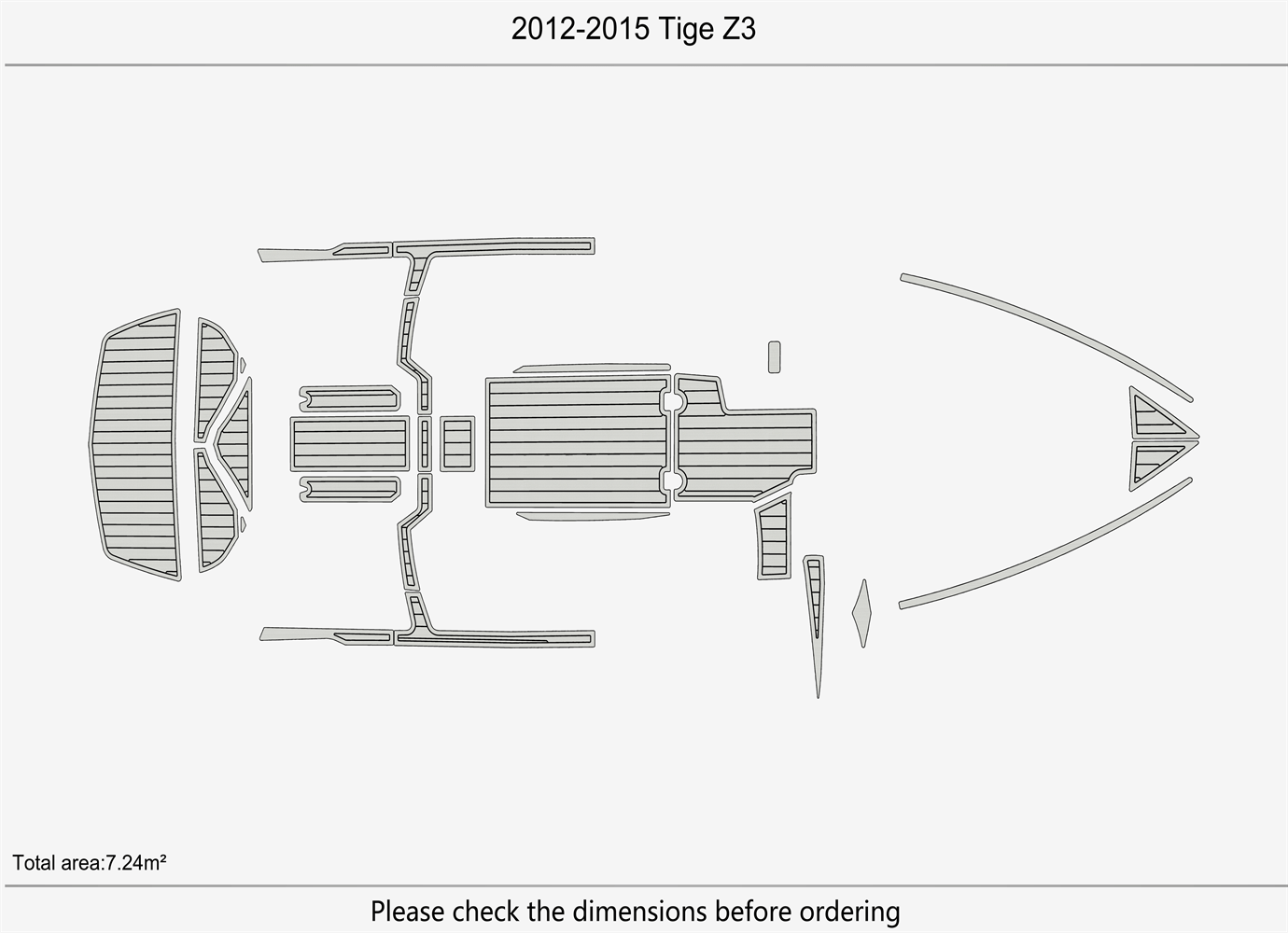 2012-2015 Tige Z3

Total area:7.24m²

Please check the dimensions before ordering