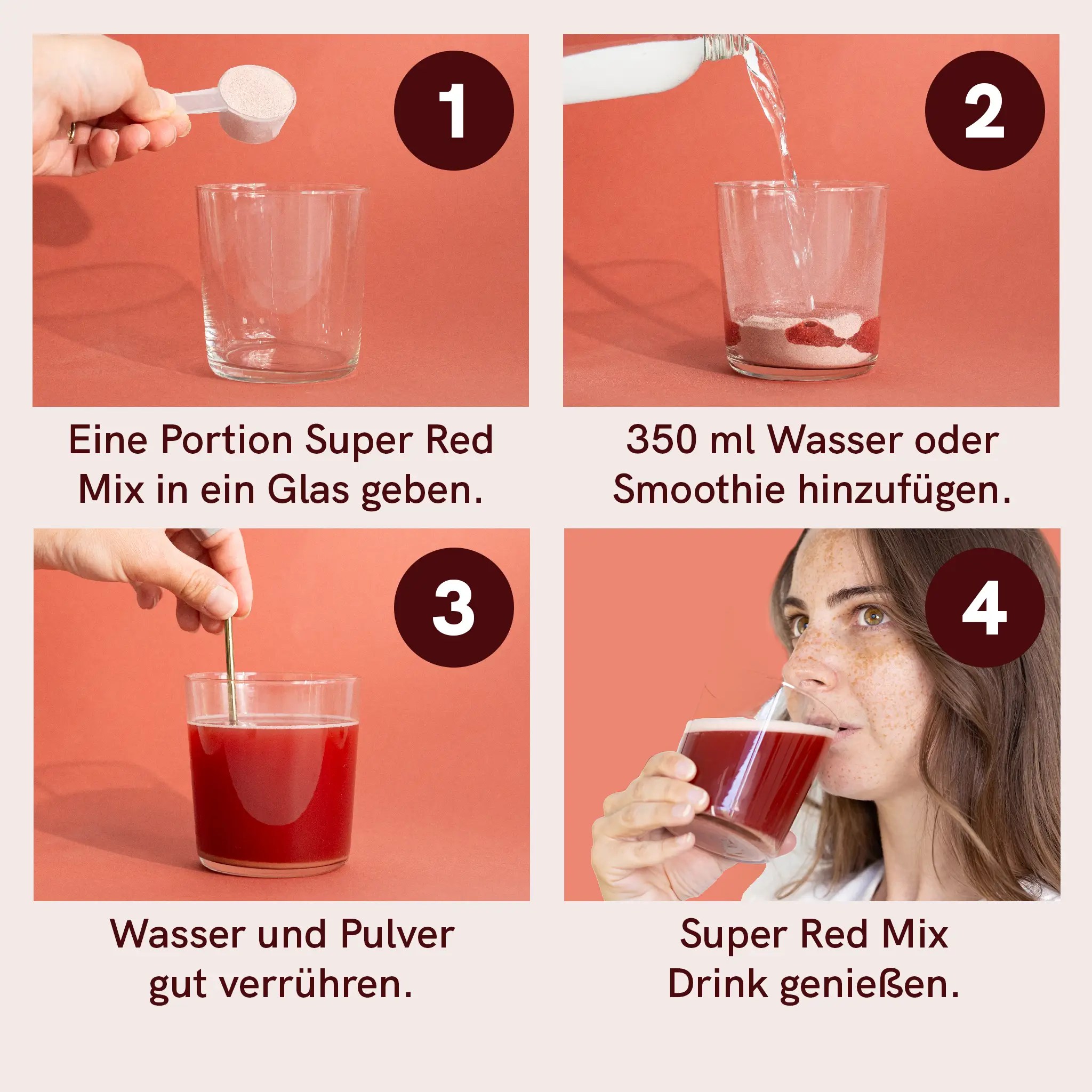 1

Eine Portion Super Red Mix in ein Glas geben.

2

350 ml Wasser oder Smoothie hinzufügen.

3

Wasser und Pulver gut verrühren.

4

Super Red Mix Drink genießen.