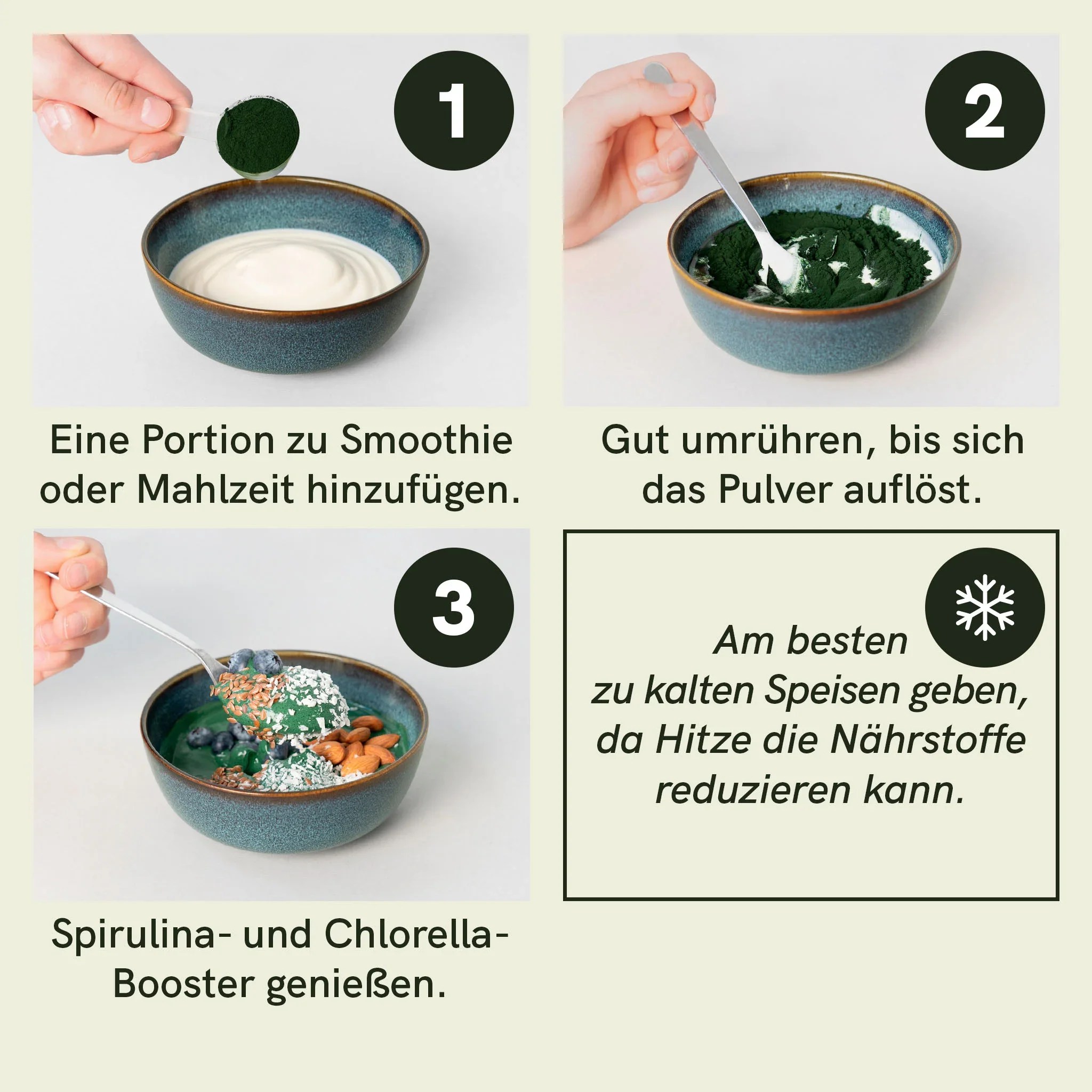 1

Eine Portion zu Smoothie oder Mahlzeit hinzufügen.

2

Gut umrühren, bis sich das Pulver auflöst.

3

Spirulina- und Chlorella-Booster genießen.

Am besten zu kalten Speisen geben, da Hitze die Nährstoffe reduzieren kann.