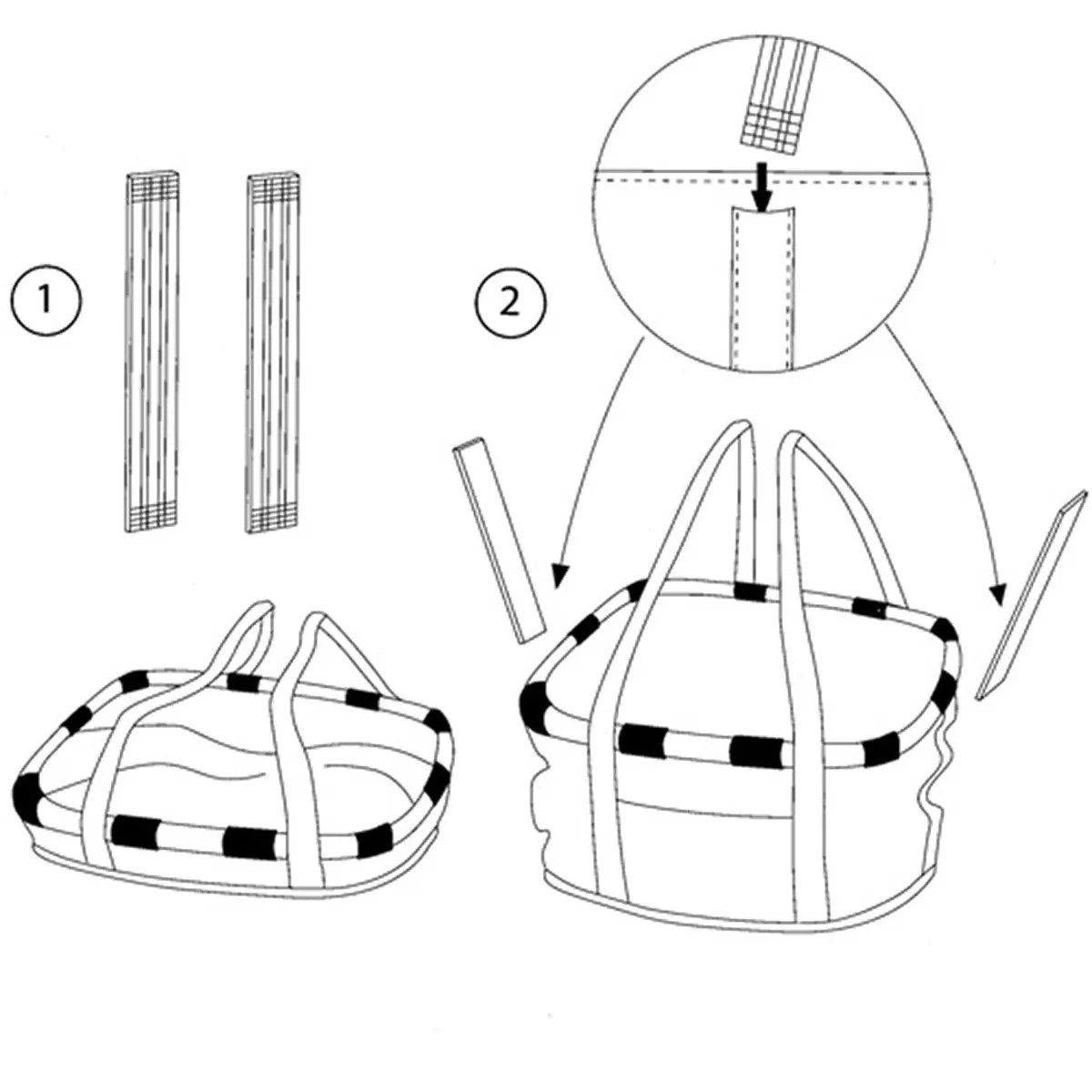 1

2