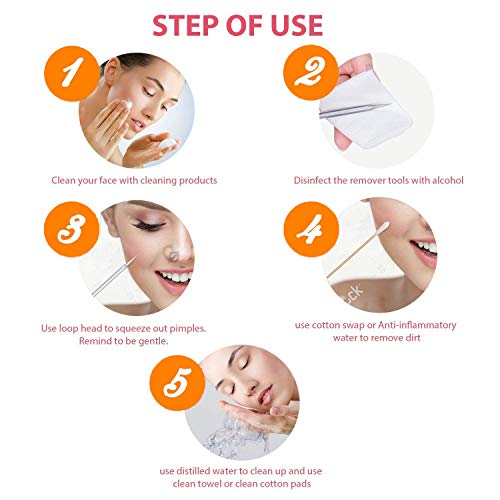 STEP OF USE

1

Clean your face with cleaning products

2

Disinfect the remover tools with alcohol

3

Use loop head to squeeze out pimples. Remind to be gentle.

4

use cotton swap or Anti-inflammatory water to remove dirt

5

use distilled water to clean up and use clean towel or clean cotton pads