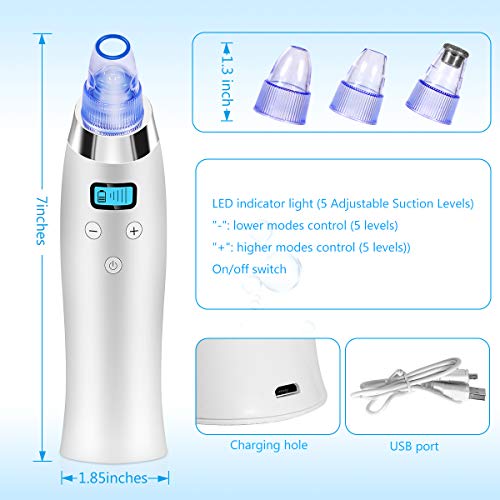 7inches

1.85inches

1.3 inch

LED indicator light (5 Adjustable Suction Levels)
"-": lower modes control (5 levels)
"+": higher modes control (5 levels))
On/off switch

Charging hole

USB port