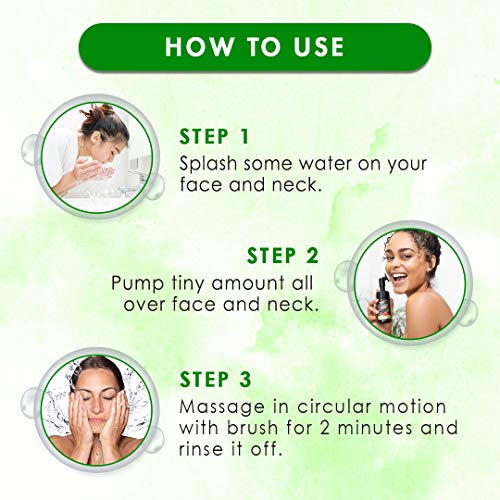 HOW TO USE

STEP 1
Splash some water on your face and neck.

STEP 2
Pump tiny amount all over face and neck.

STEP 3
Massage in circular motion with brush for 2 minutes and rinse it off.