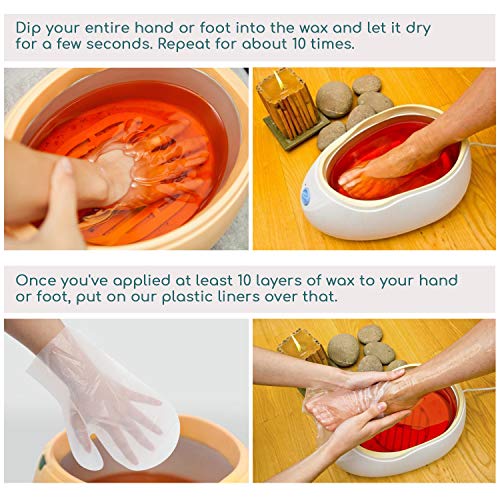 Dip your entire hand or foot into the wax and let it dry for a few seconds. Repeat for about 10 times.

Once you've applied at least 10 layers of wax to your hand or foot, put on our plastic liners over that.