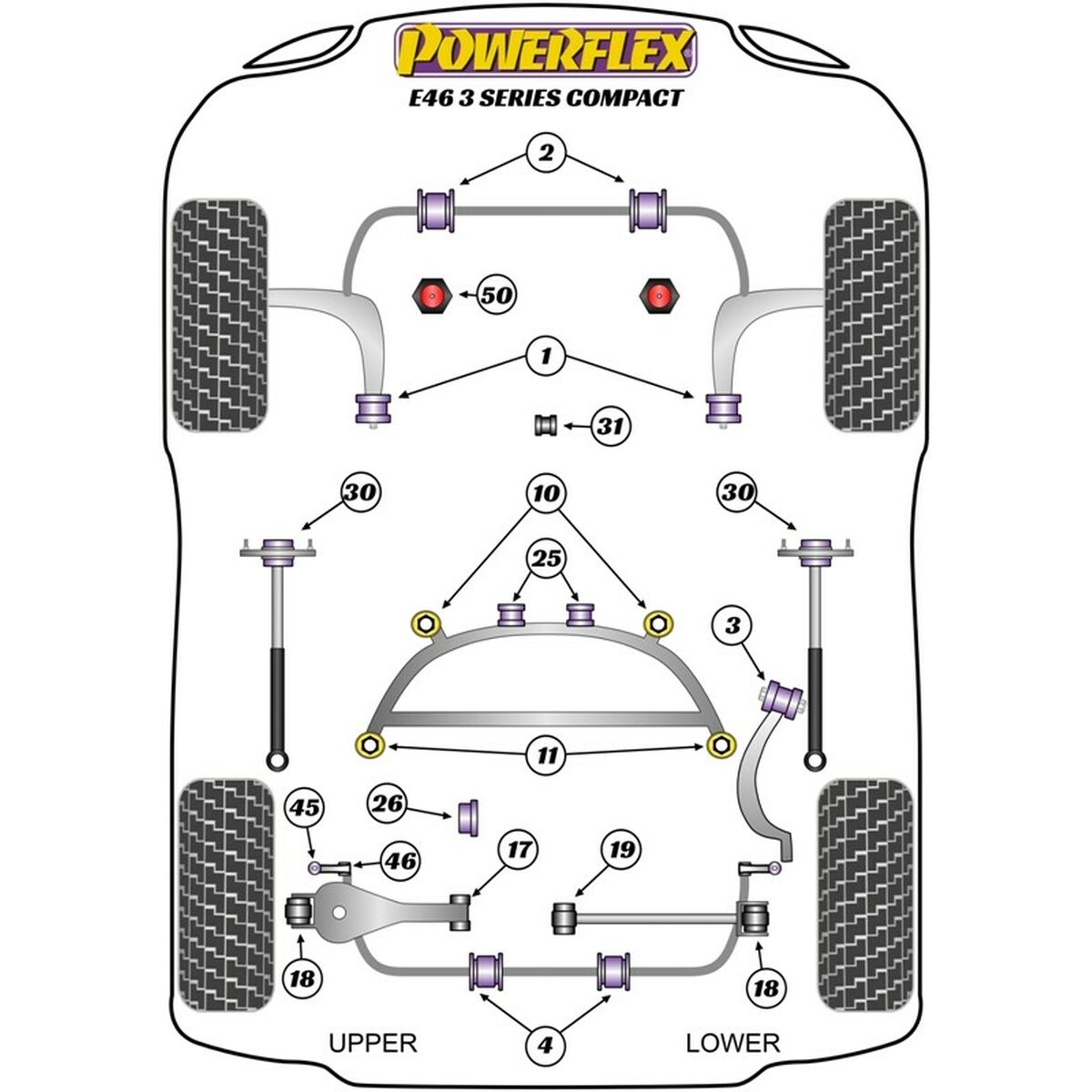 POWERFLEX
E46 3 SERIES COMPACT

2

50

1

31

30

10

30

25

3

11

45

26

46

17

19

18

18

4

UPPER

LOWER