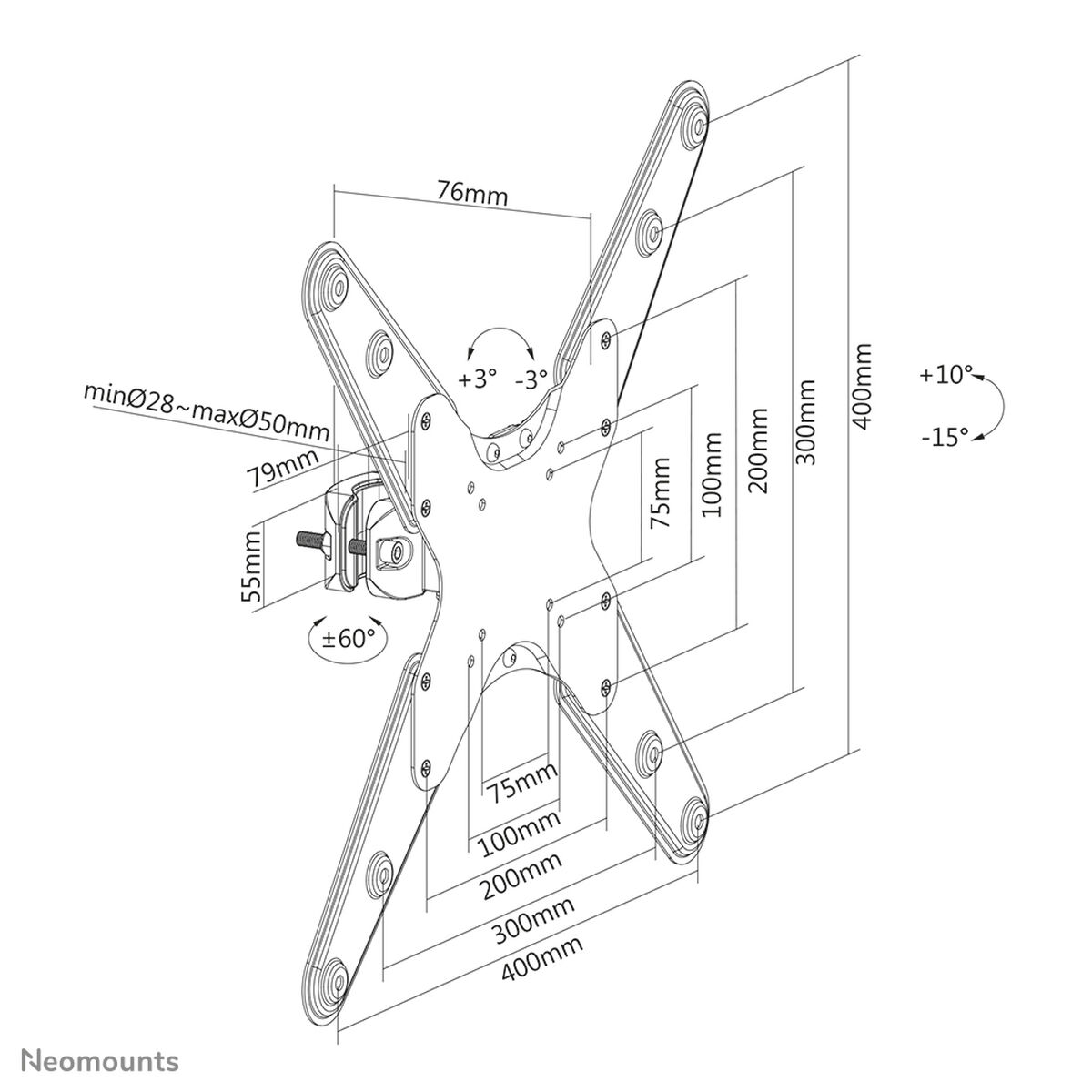 76mm

+3°

-3°

minØ28~maxØ50mm

79mm

55mm

±60°

75mm

100mm

200mm

300mm

400mm

+10°

-15°

75mm

100mm

200mm

300mm

400mm

Neomounts