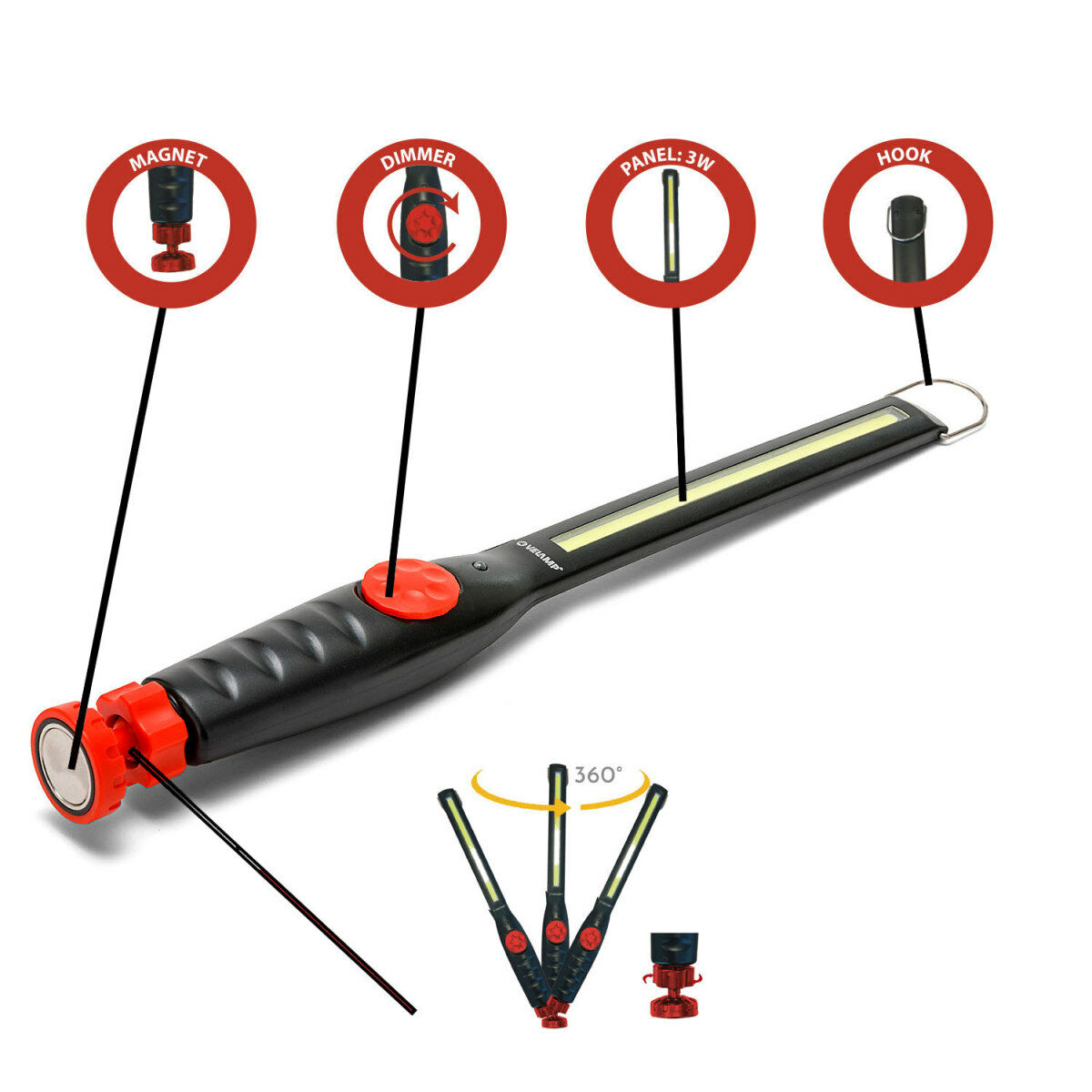 MAGNET

DIMMER

PANEL: 3W

HOOK

VELAMP

360°