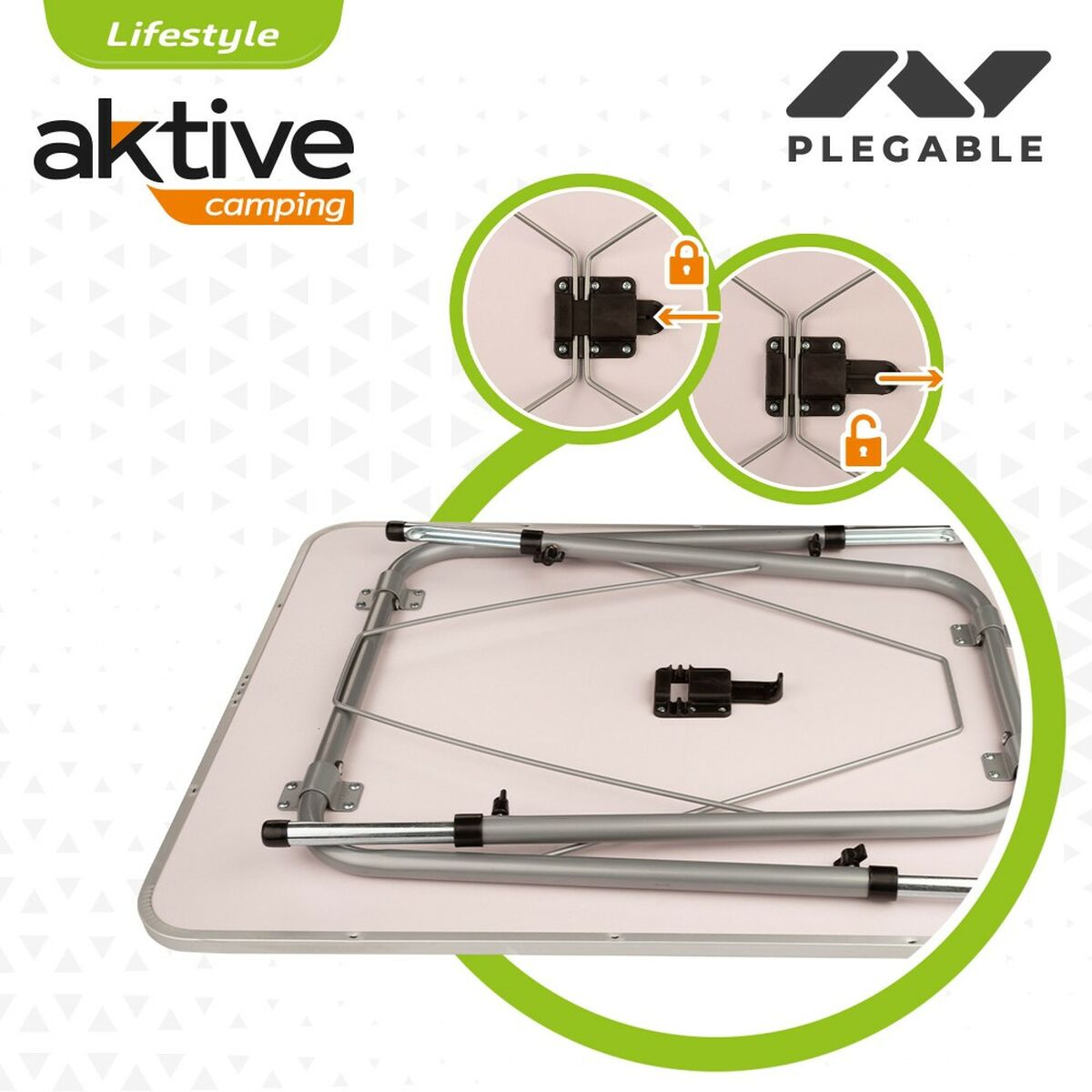 Lifestyle

aktive
camping

PLEGABLE