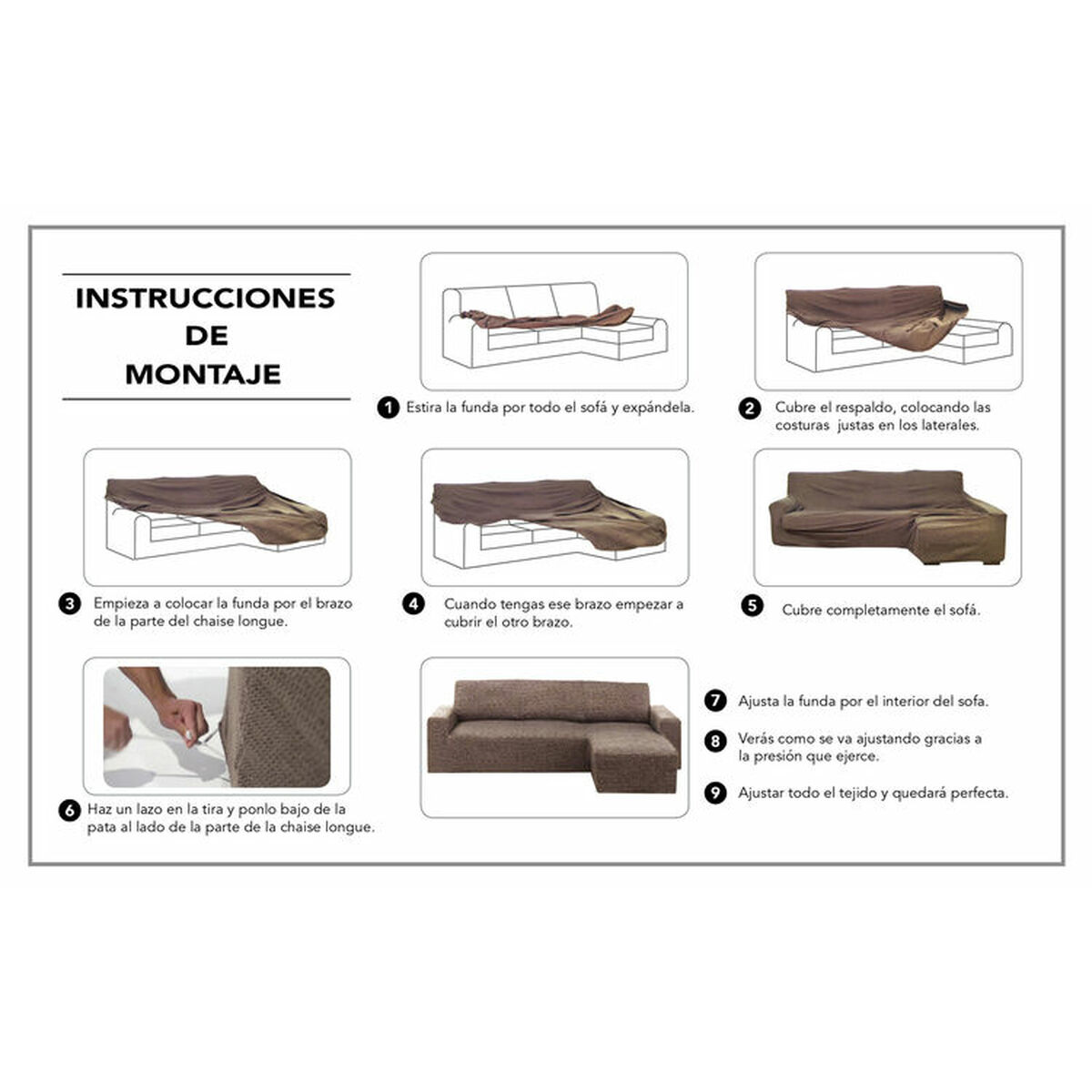 INSTRUCCIONES DE MONTAJE

1 Estira la funda por todo el sofá y expándela.

2 Cubre el respaldo, colocando las costuras justas en los laterales.

3 Empieza a colocar la funda por el brazo de la parte del chaise longue.

4 Cuando tengas ese brazo empezar a cubrir el otro brazo.

5 Cubre completamente el sofá.

6 Haz un lazo en la tira y ponlo bajo de la pata al lado de la parte de la chaise longue.

7 Ajusta la funda por el interior del sofa.

8 Verás como se va ajustando gracias a la presión que ejerce.

9 Ajustar todo el tejido y quedará perfecta.