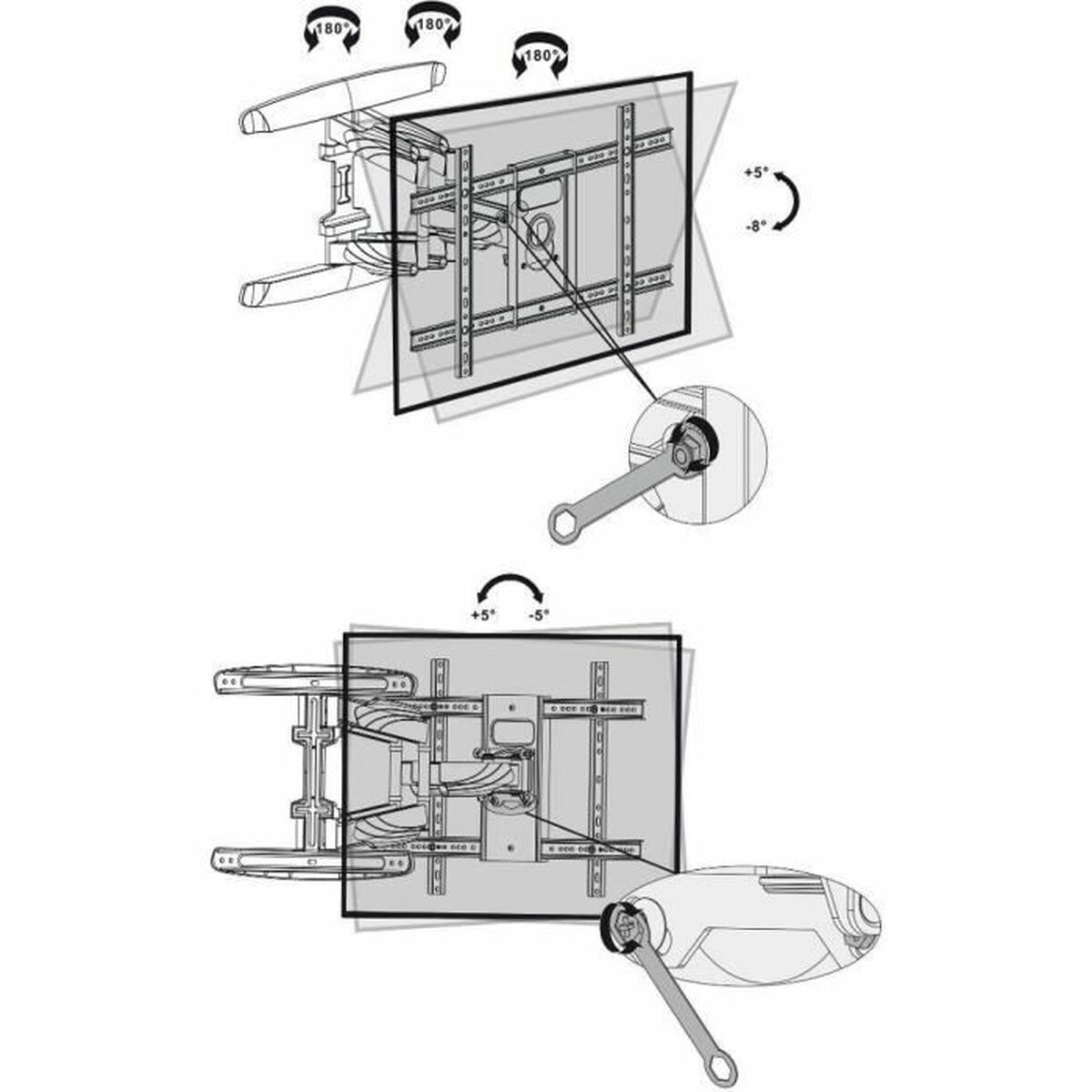 180°
180°
180°
+5°
-8°
+5°
-5°