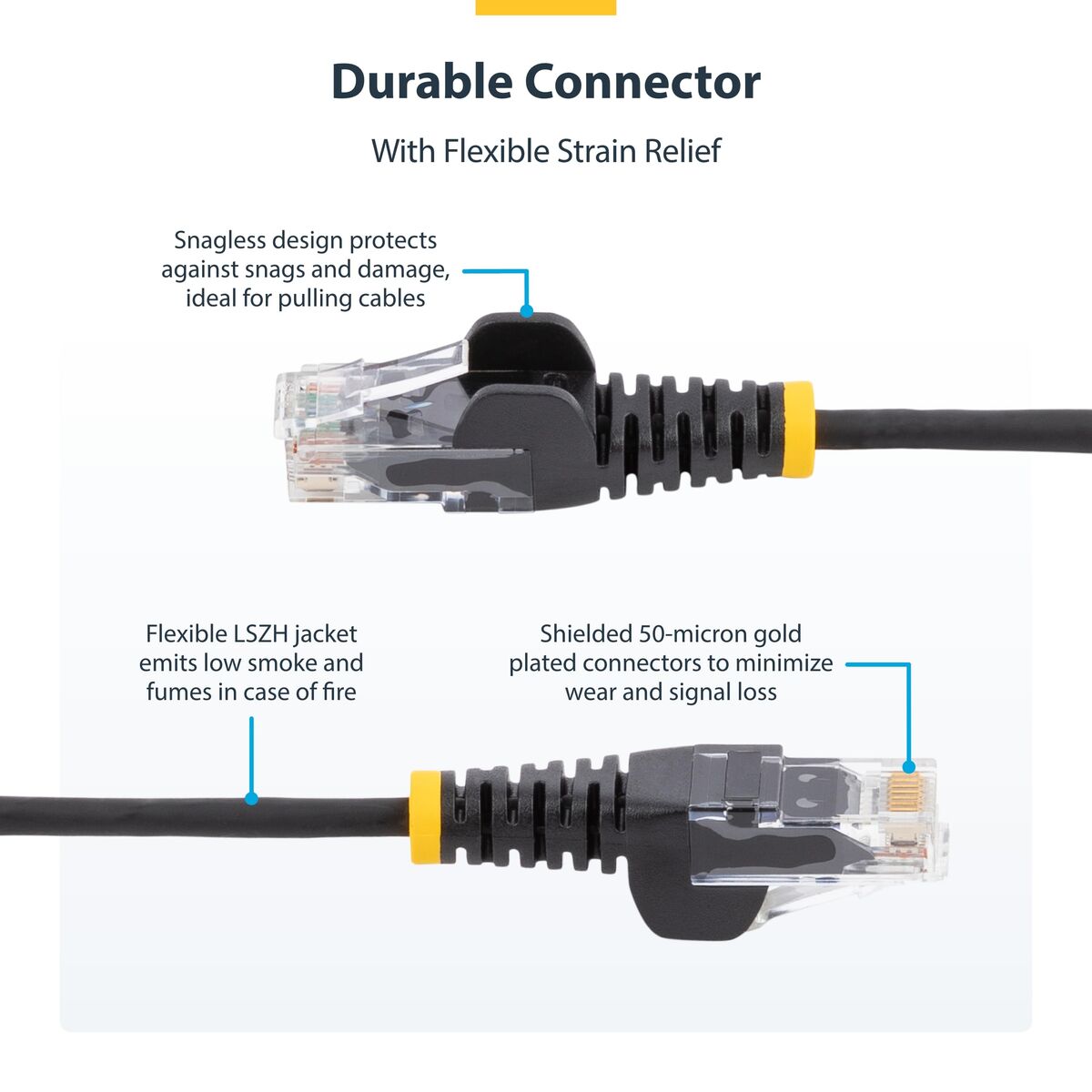 Durable Connector

With Flexible Strain Relief

Snagless design protects against snags and damage, ideal for pulling cables

Flexible LSZH jacket emits low smoke and fumes in case of fire

Shielded 50-micron gold plated connectors to minimize wear and signal loss