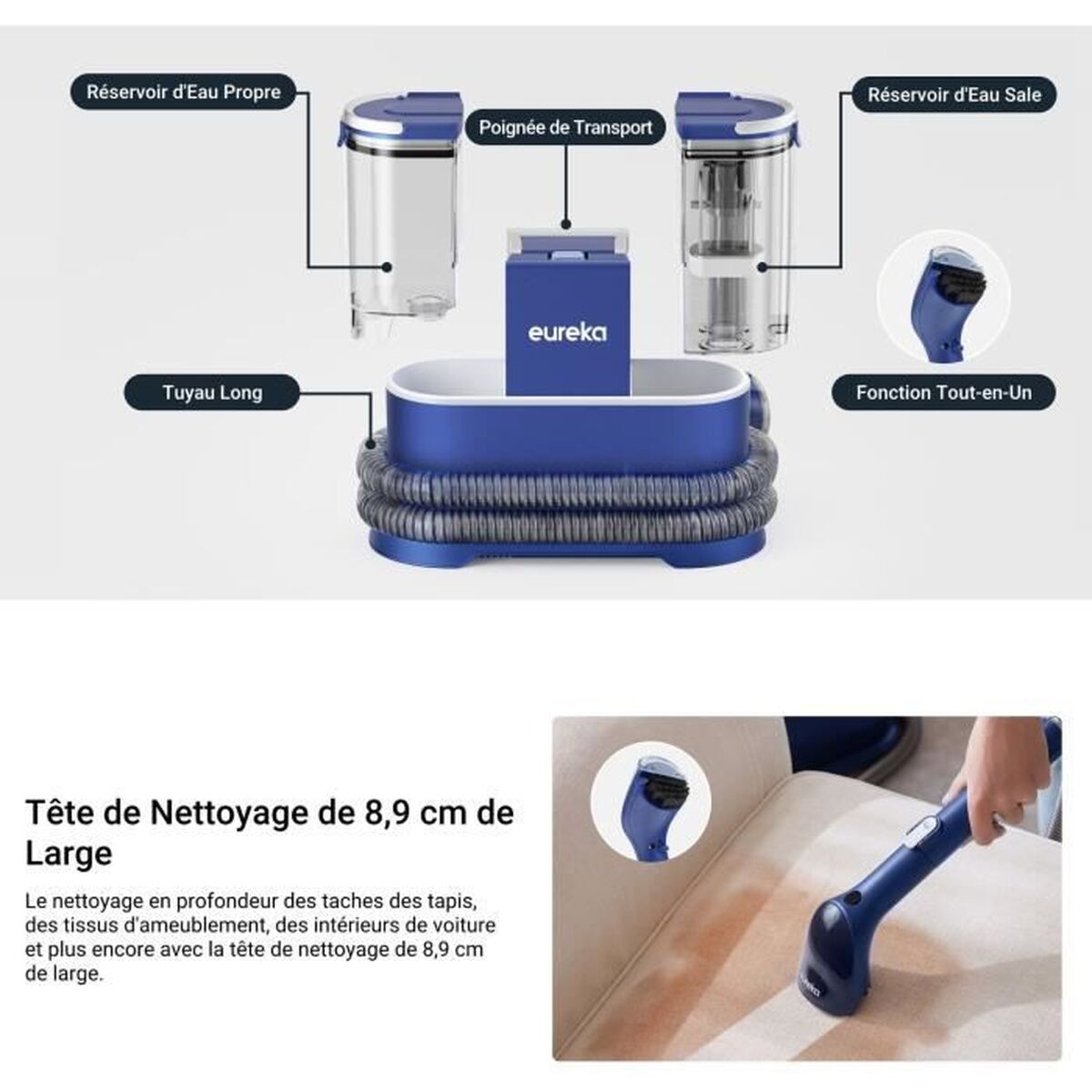 Réservoir d'Eau Propre

Poignée de Transport

Réservoir d'Eau Sale

eureka

Tuyau Long

Fonction Tout-en-Un

Tête de Nettoyage de 8,9 cm de Large

Le nettoyage en profondeur des taches des tapis, des tissus d'ameublement, des intérieurs de voiture et plus encore avec la tête de nettoyage de 8,9 cm de large.

eureka