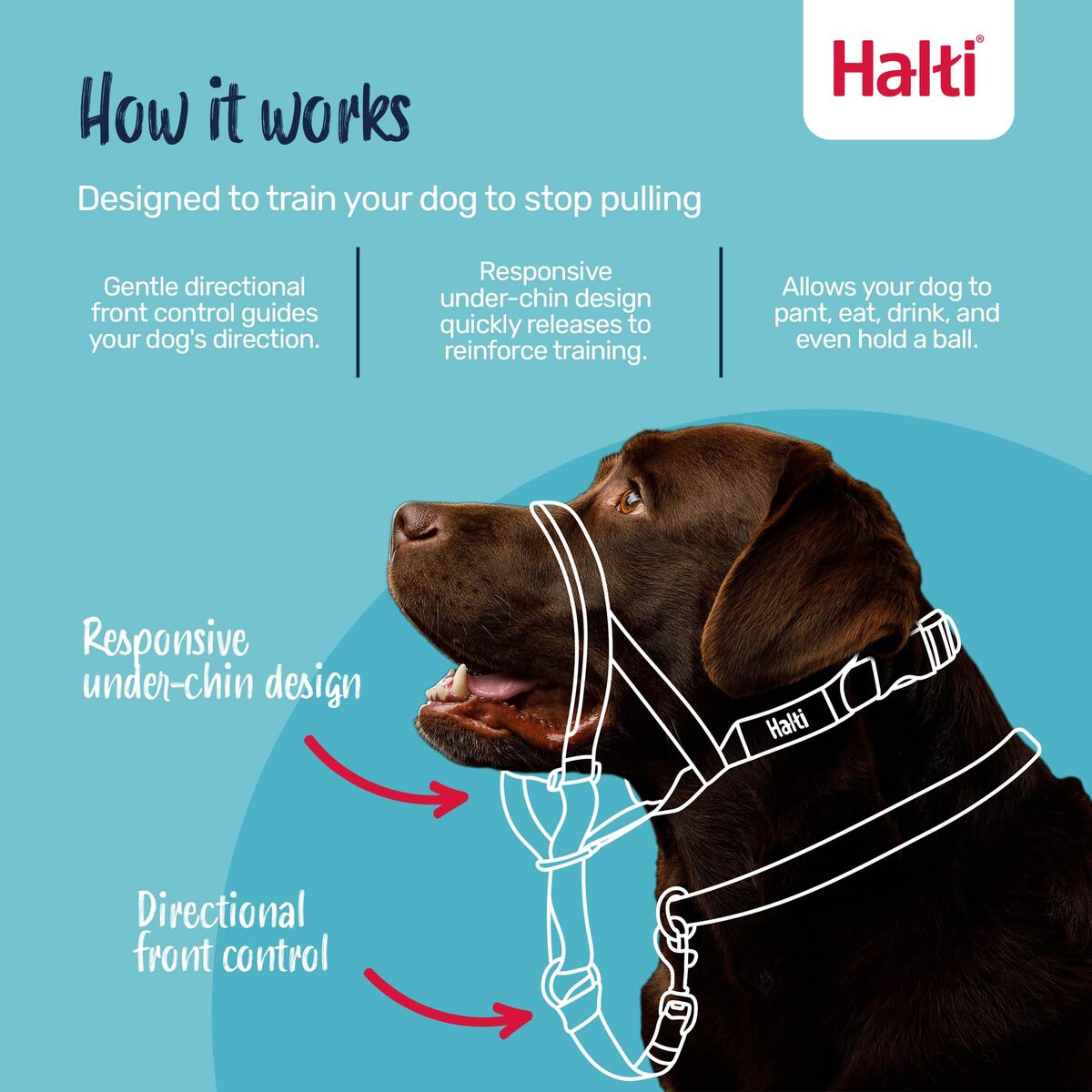 How it works

Halti®

Designed to train your dog to stop pulling

Gentle directional front control guides your dog's direction.

Responsive under-chin design quickly releases to reinforce training.

Allows your dog to pant, eat, drink, and even hold a ball.

Responsive under-chin design

Halti

Directional front control