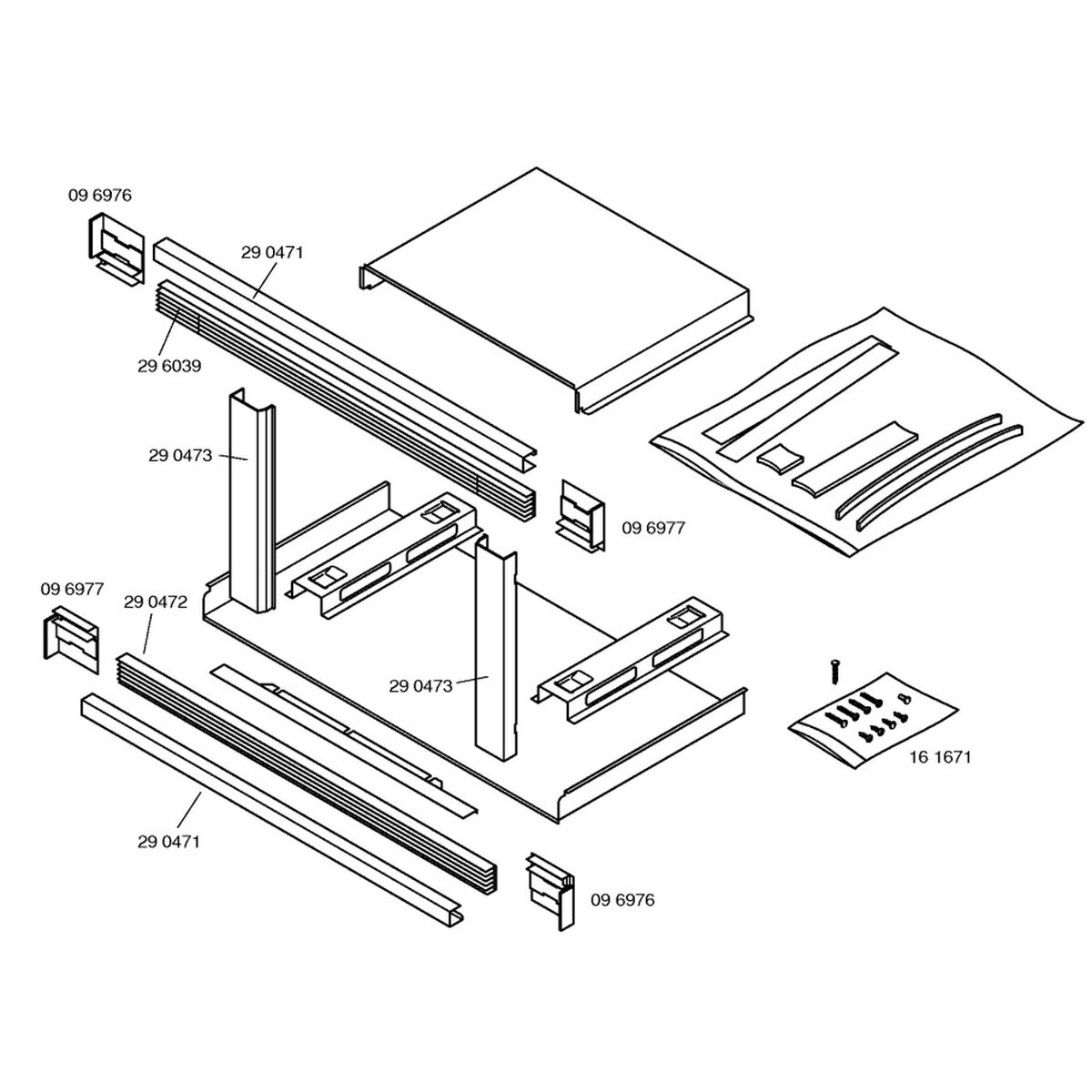 09 6976
29 0471
29 6039
29 0473
09 6977
09 6977
29 0472
29 0473
16 1671
29 0471
09 6976