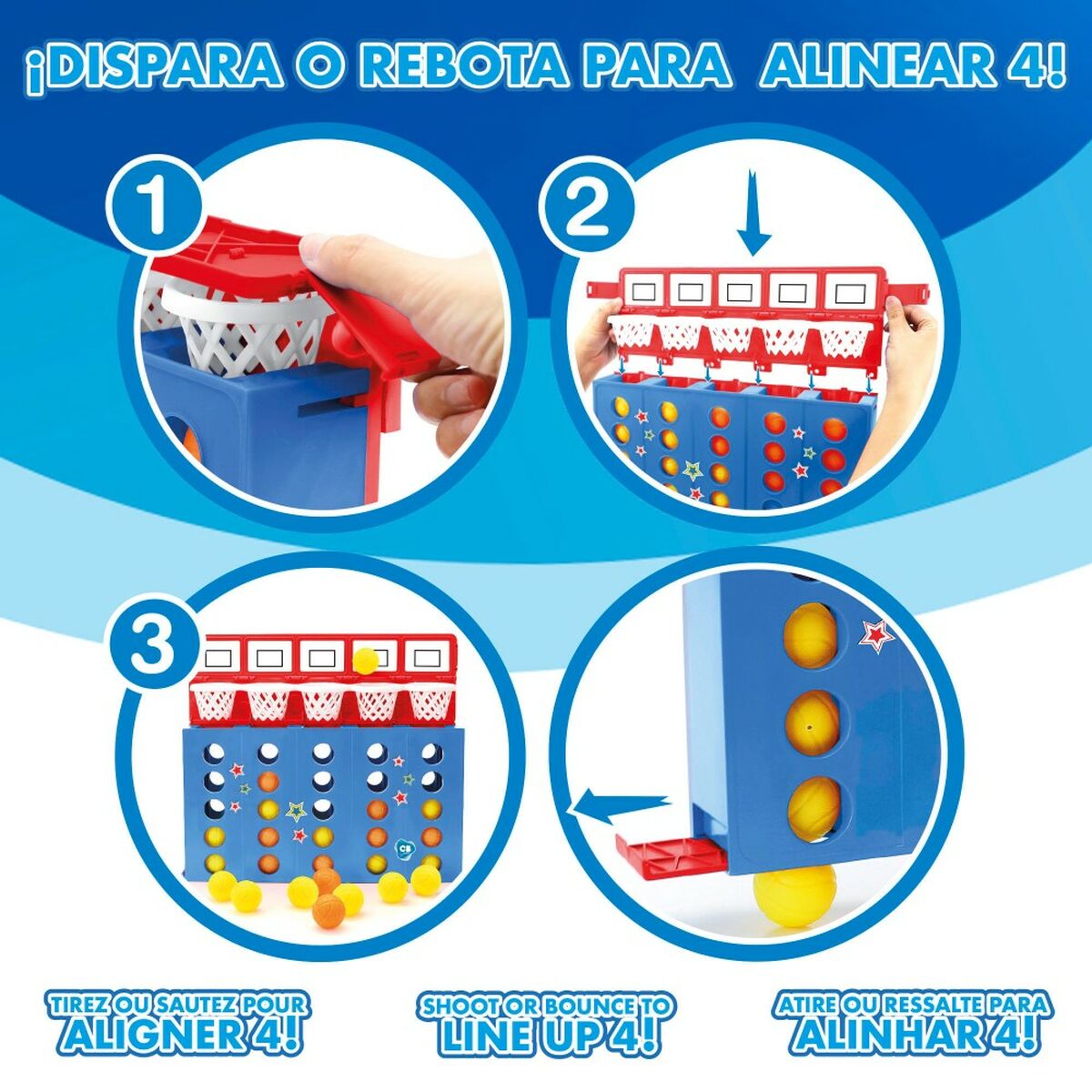 ¡DISPARA O REBOTA PARA ALINEAR 4!

1

2

3

CB

TIREZ OU SAUTEZ POUR ALIGNER 4!

SHOOT OR BOUNCE TO LINE UP 4!

ATIRE OU RESSALTE PARA ALINHAR 4!