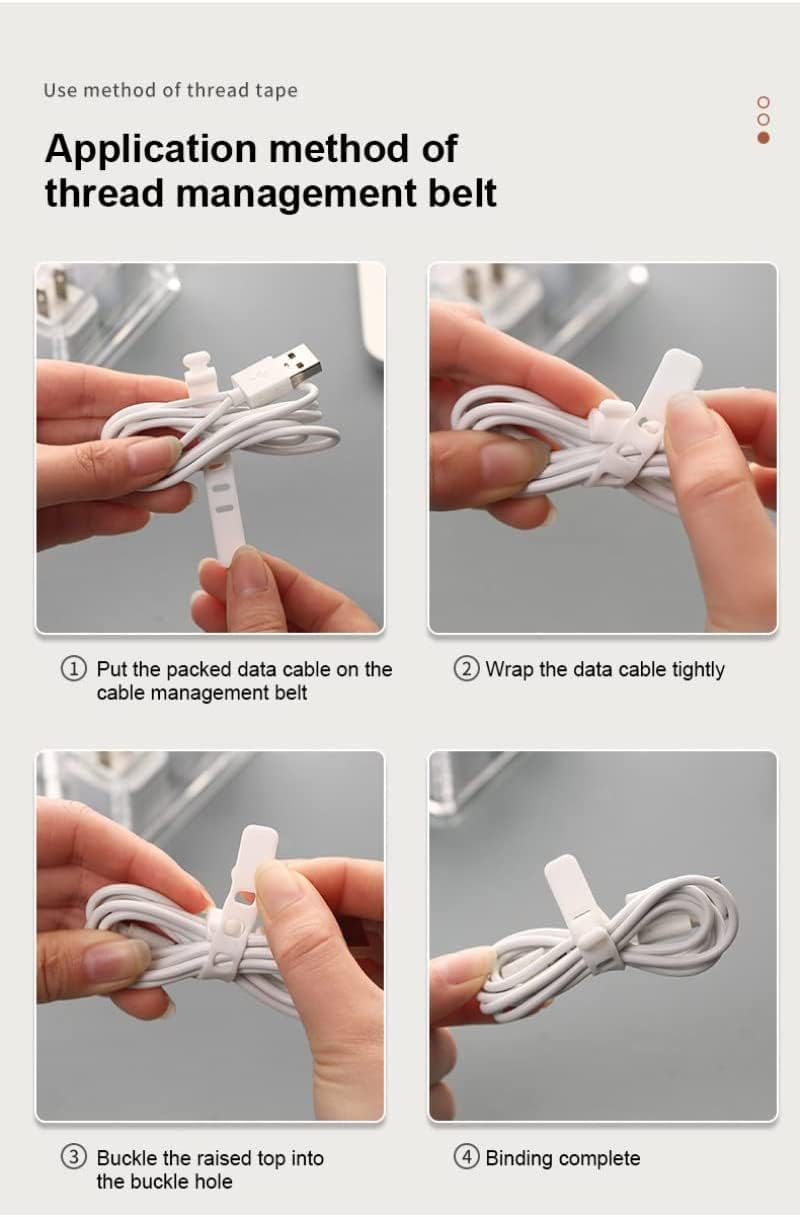 Use method of thread tape

Application method of thread management belt

① Put the packed data cable on the cable management belt

② Wrap the data cable tightly

③ Buckle the raised top into the buckle hole

④ Binding complete