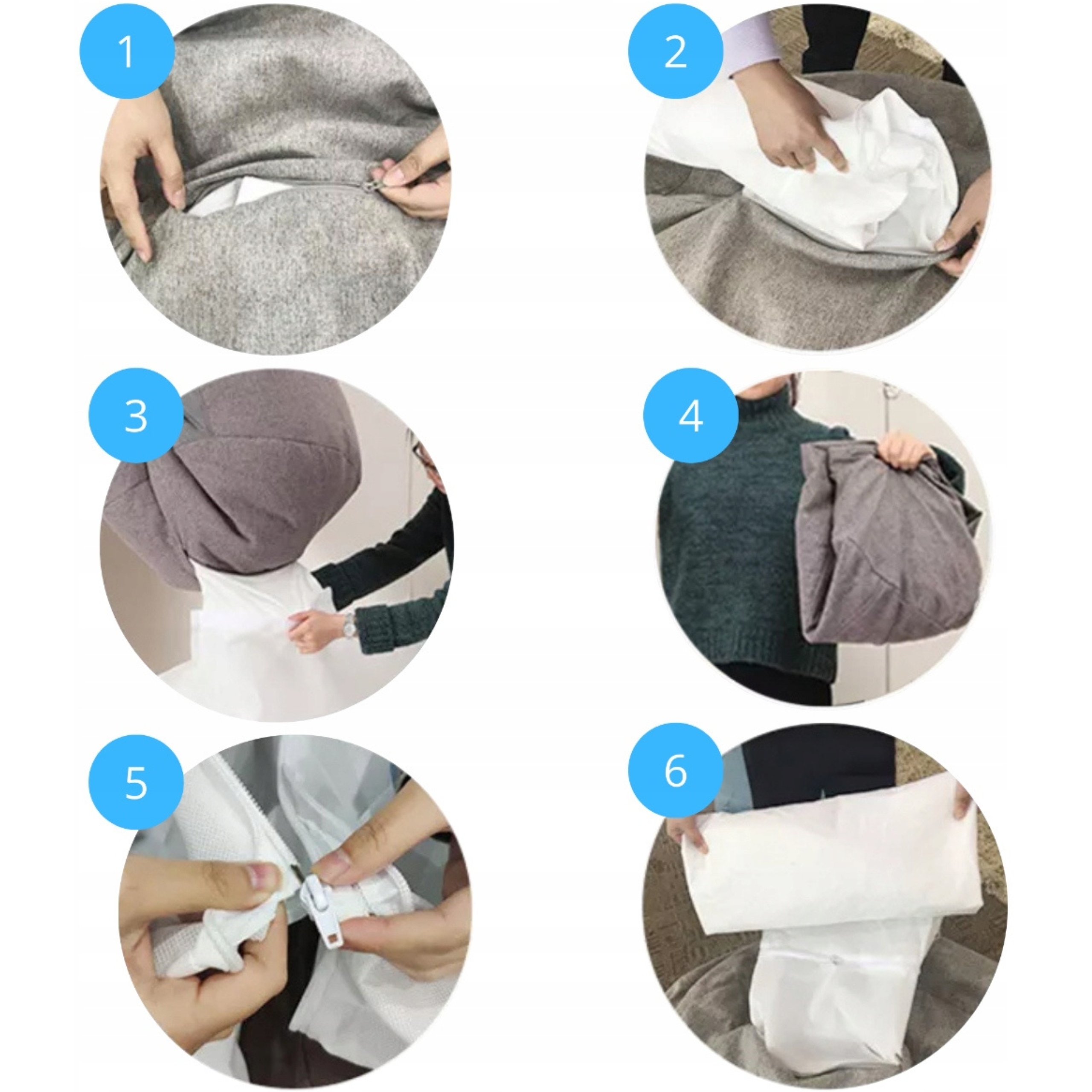 1

2

3

4

5

6