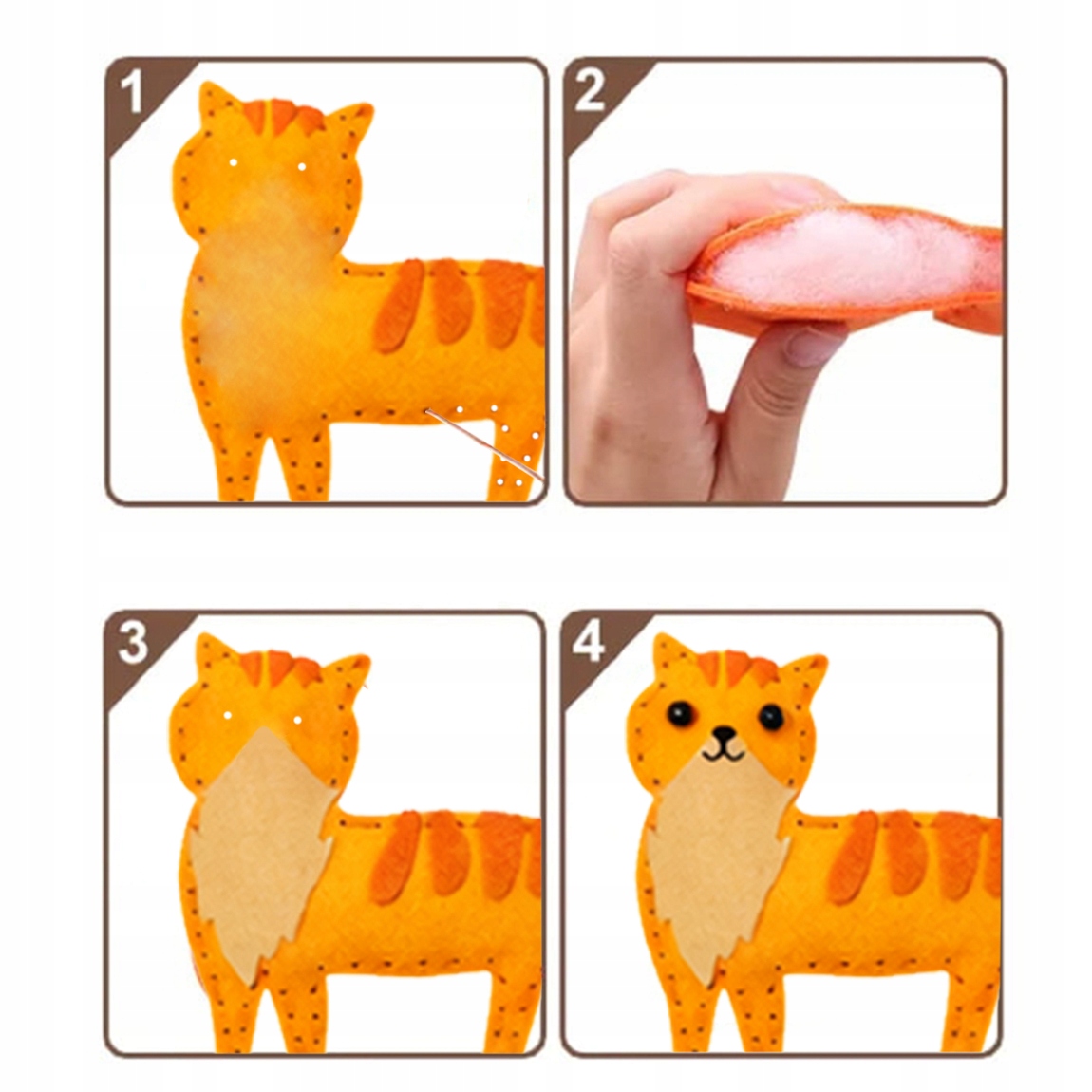 1

2

3

4