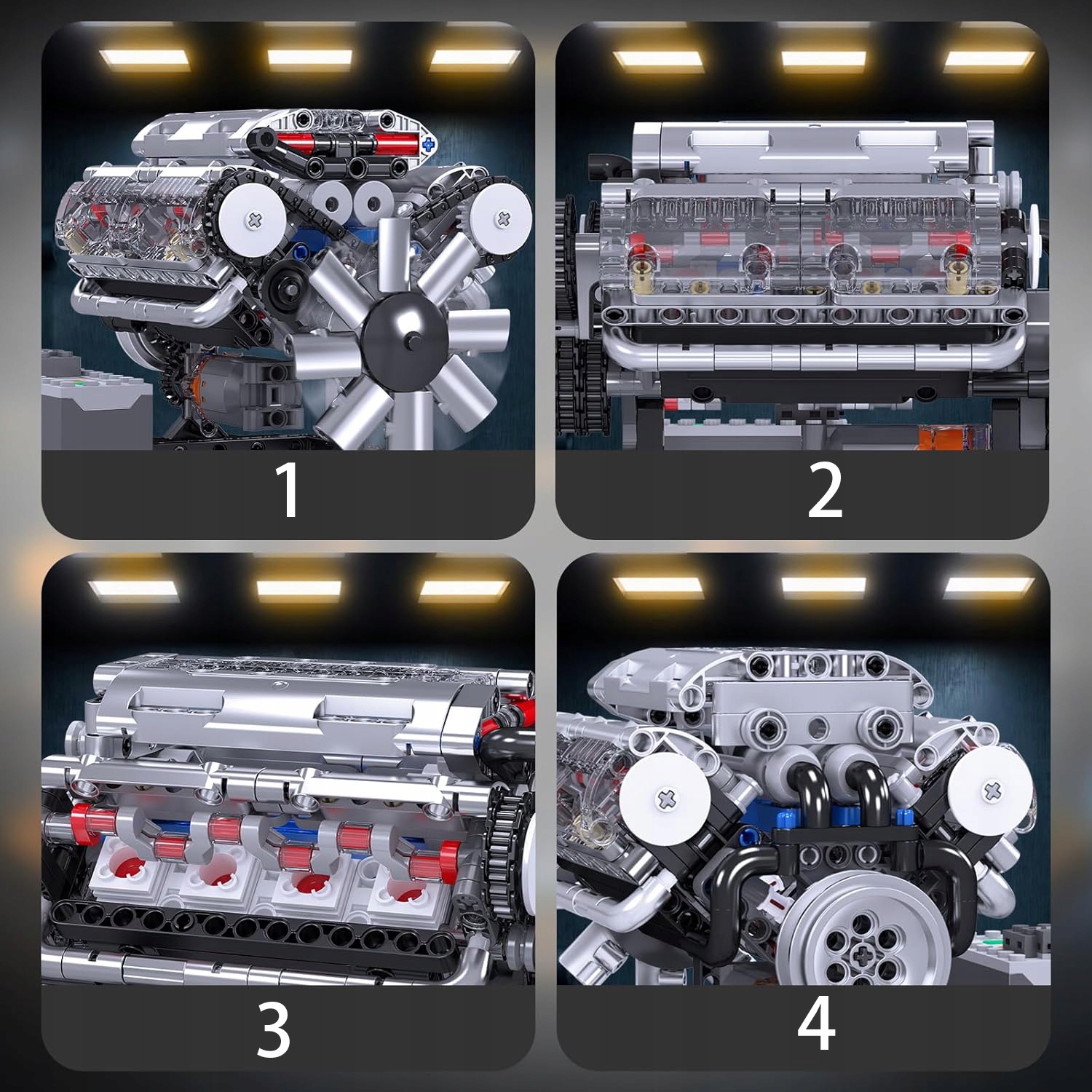 1

2

3

4