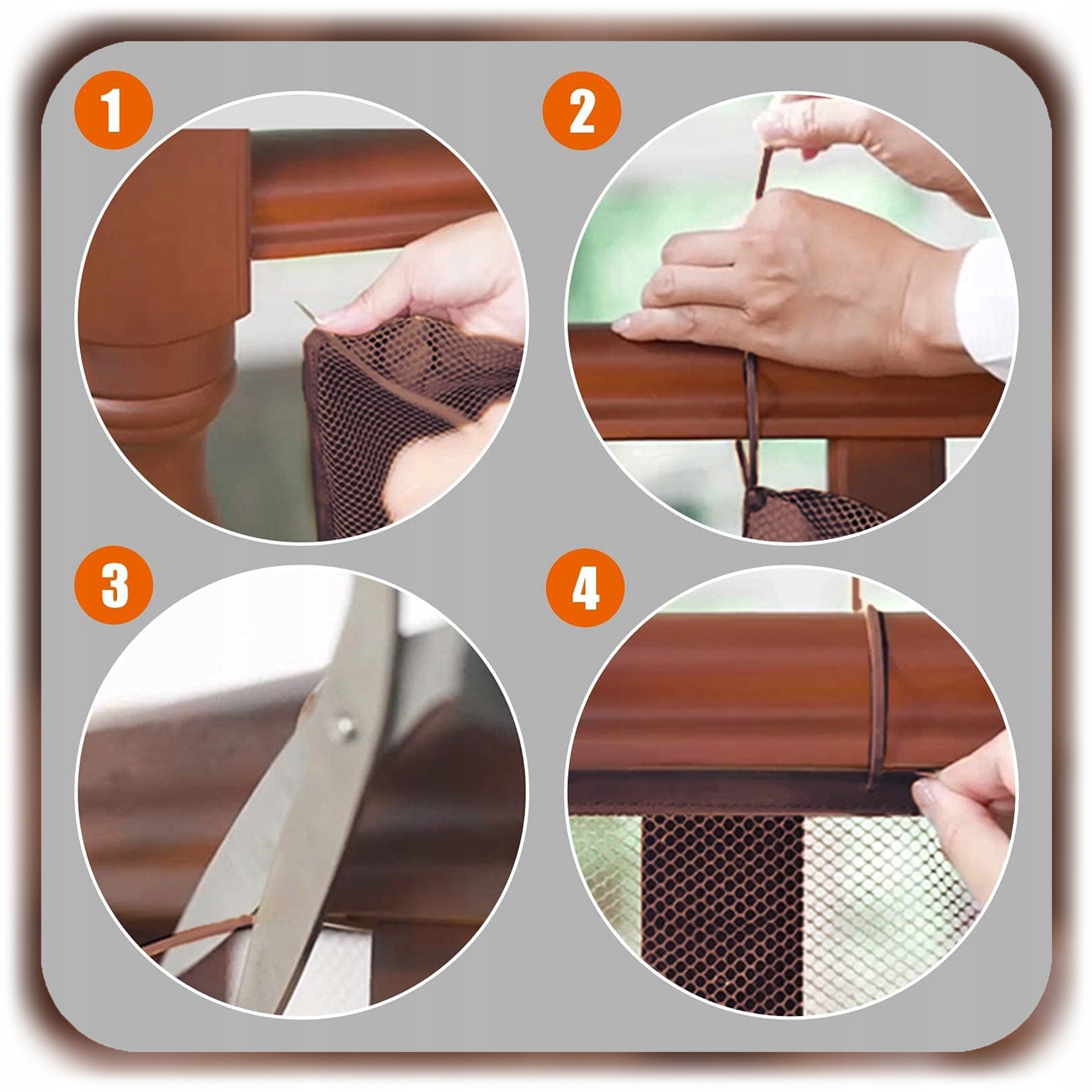 1

2

3

4