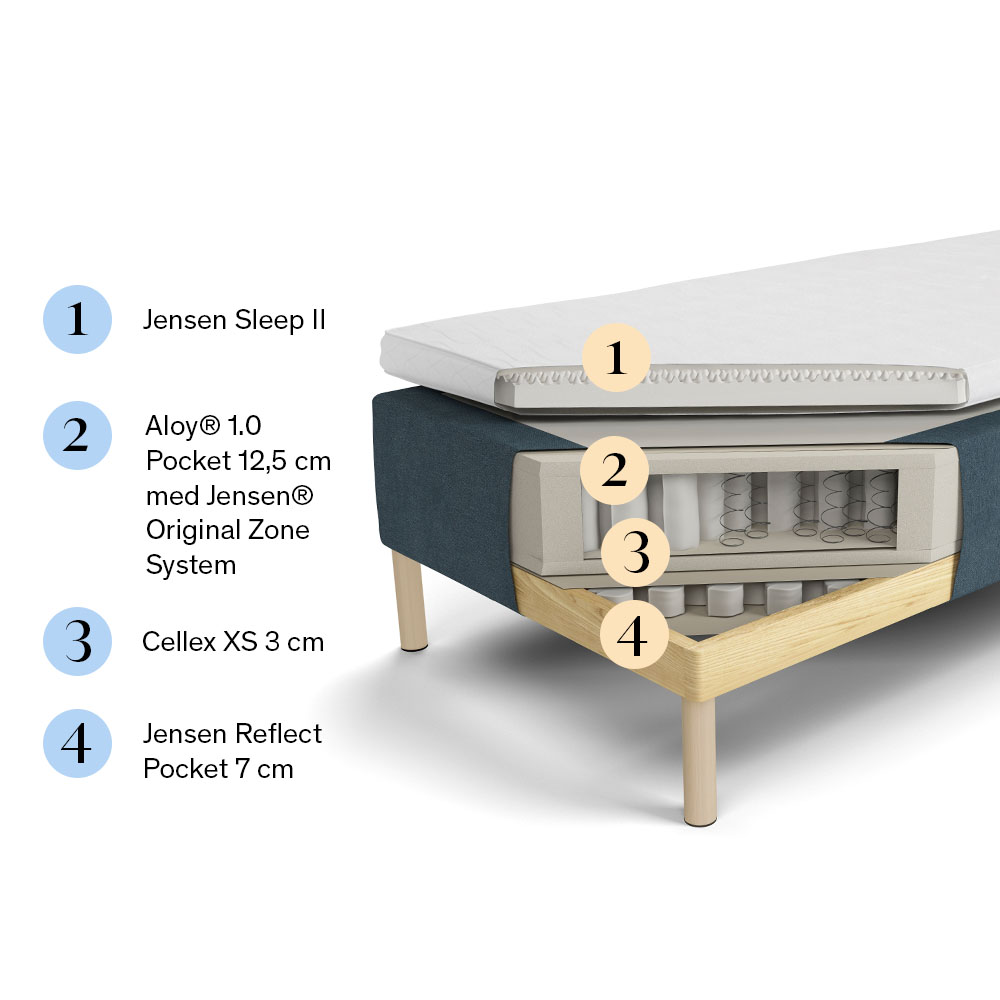 1 Jensen Sleep II

2 Aloy® 1.0 Pocket 12,5 cm med Jensen® Original Zone System

3 Cellex XS 3 cm

4 Jensen Reflect Pocket 7 cm

1

2

3

4