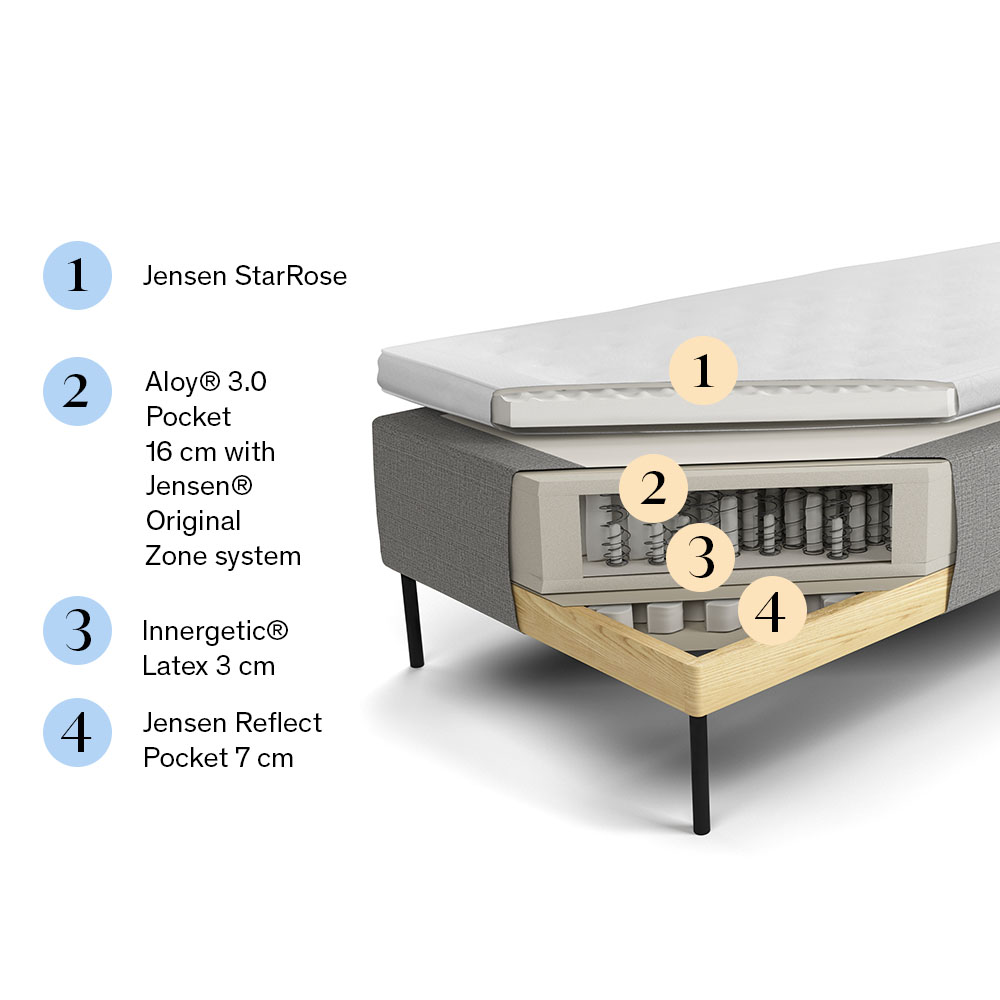 1 Jensen StarRose

2 Aloy® 3.0 Pocket 16 cm with Jensen® Original Zone system

3 Innergetic® Latex 3 cm

4 Jensen Reflect Pocket 7 cm

1

2

3

4