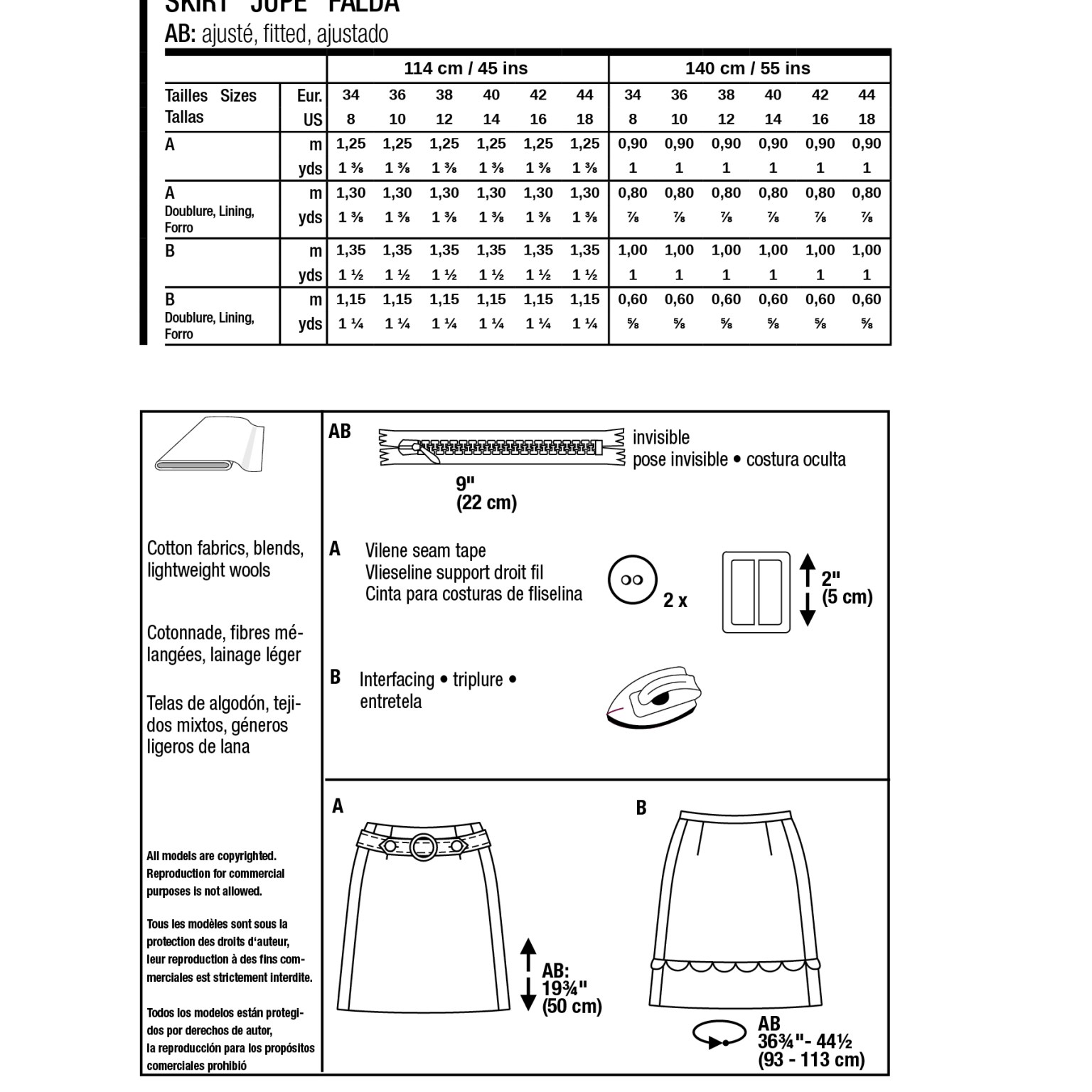 SKIRT JUPE FALDA
AB: ajusté, fitted, ajustado

| | | 114 cm / 45 ins | | | | | | 140 cm / 55 ins | | | | | |
|---|---|---|---|---|---|---|---|---|---|---|---|---|---|
| Tailles Sizes Tallas | Eur. | 34 | 36 | 38 | 40 | 42 | 44 | 34 | 36 | 38 | 40 | 42 | 44 |
| | US | 8 | 10 | 12 | 14 | 16 | 18 | 8 | 10 | 12 | 14 | 16 | 18 |
| A | m | 1,25 | 1,25 | 1,25 | 1,25 | 1,25 | 1,25 | 0,90 | 0,90 | 0,90 | 0,90 | 0,90 | 0,90 |
| | yds | 1 ⅜ | 1 ⅜ | 1 ⅜ | 1 ⅜ | 1 ⅜ | 1 ⅜ | 1 | 1 | 1 | 1 | 1 | 1 |
| A Doublure, Lining, Forro | m | 1,30 | 1,30 | 1,30 | 1,30 | 1,30 | 1,30 | 0,80 | 0,80 | 0,80 | 0,80 | 0,80 | 0,80 |
| | yds | 1 ⅜ | 1 ⅜ | 1 ⅜ | 1 ⅜ | 1 ⅜ | 1 ⅜ | ⅞ | ⅞ | ⅞ | ⅞ | ⅞ | ⅞ |
| B | m | 1,35 | 1,35 | 1,35 | 1,35 | 1,35 | 1,35 | 1,00 | 1,00 | 1,00 | 1,00 | 1,00 | 1,00 |
| | yds | 1 ½ | 1 ½ | 1 ½ | 1 ½ | 1 ½ | 1 ½ | 1 | 1 | 1 | 1 | 1 | 1 |
| B Doublure, Lining, Forro | m | 1,15 | 1,15 | 1,15 | 1,15 | 1,15 | 1,15 | 0,60 | 0,60 | 0,60 | 0,60 | 0,60 | 0,60 |
| | yds | 1 ¼ | 1 ¼ | 1 ¼ | 1 ¼ | 1 ¼ | 1 ¼ | ⅝ | ⅝ | ⅝ | ⅝ | ⅝ | ⅝ |

Cotton fabrics, blends, lightweight wools

Cotonnade, fibres mélangées, lainage léger

Telas de algodón, tejidos mixtos, géneros ligeros de lana

All models are copyrighted. Reproduction for commercial purposes is not allowed.

Tous les modèles sont sous la protection des droits d'auteur, leur reproduction à des fins commerciales est strictement interdite.

Todos los modelos están protegidos por derechos de autor, la reproducción para los propósitos comerciales prohibió

AB
invisible
pose invisible • costura oculta
9"
(22 cm)

A Vilene seam tape
Vlieseline support droit fil
Cinta para costuras de fliselina
2 x
2"
(5 cm)

B Interfacing • triplure • entretela

A
AB:
19¾"
(50 cm)

B
AB
36¾"- 44½
(93 - 113 cm)