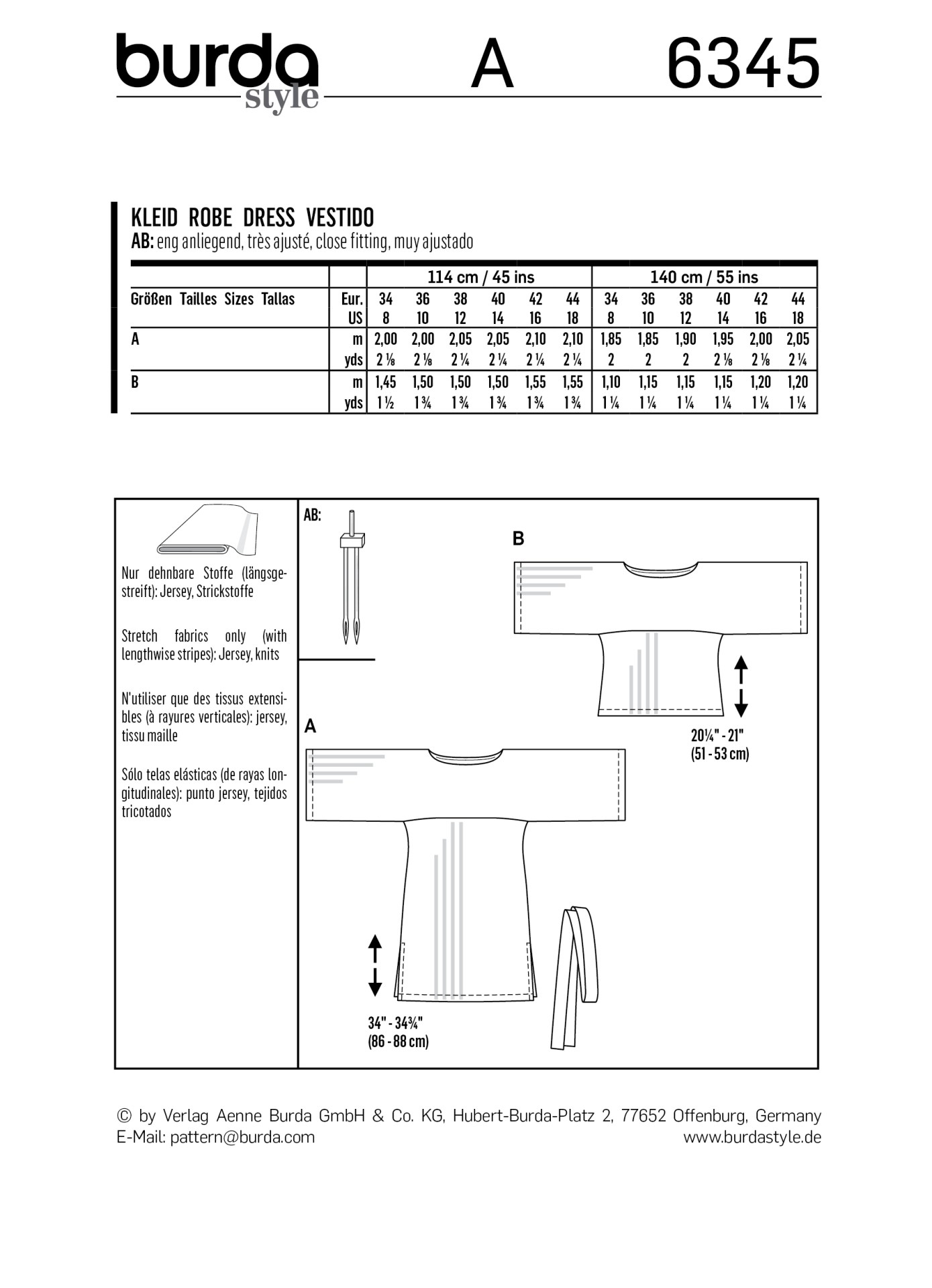 burda style A 6345

KLEID ROBE DRESS VESTIDO
AB: eng anliegend, très ajusté, close fitting, muy ajustado

| | | 114 cm / 45 ins | | | | | | 140 cm / 55 ins | | | | | |
|---|---|---|---|---|---|---|---|---|---|---|---|---|---|
| Größen Tailles Sizes Tallas | Eur. | 34 | 36 | 38 | 40 | 42 | 44 | 34 | 36 | 38 | 40 | 42 | 44 |
| | US | 8 | 10 | 12 | 14 | 16 | 18 | 8 | 10 | 12 | 14 | 16 | 18 |
| A | m | 2,00 | 2,00 | 2,05 | 2,05 | 2,10 | 2,10 | 1,85 | 1,85 | 1,90 | 1,95 | 2,00 | 2,05 |
| | yds | 2 ⅛ | 2 ⅛ | 2 ¼ | 2 ¼ | 2 ¼ | 2 ¼ | 2 | 2 | 2 | 2 ⅛ | 2 ⅛ | 2 ¼ |
| B | m | 1,45 | 1,50 | 1,50 | 1,50 | 1,55 | 1,55 | 1,10 | 1,15 | 1,15 | 1,15 | 1,20 | 1,20 |
| | yds | 1 ½ | 1 ¾ | 1 ¾ | 1 ¾ | 1 ¾ | 1 ¾ | 1 ¼ | 1 ¼ | 1 ¼ | 1 ¼ | 1 ¼ | 1 ¼ |

Nur dehnbare Stoffe (längsgestreift): Jersey, Strickstoffe

Stretch fabrics only (with lengthwise stripes): Jersey, knits

N'utiliser que des tissus extensibles (à rayures verticales): jersey, tissu maille

Sólo telas elásticas (de rayas longitudinales): punto jersey, tejidos tricotados

AB:

B

20¼" - 21"
(51 - 53 cm)

A

34" - 34¾"
(86 - 88 cm)

© by Verlag Aenne Burda GmbH & Co. KG, Hubert-Burda-Platz 2, 77652 Offenburg, Germany
E-Mail: pattern@burda.com www.burdastyle.de