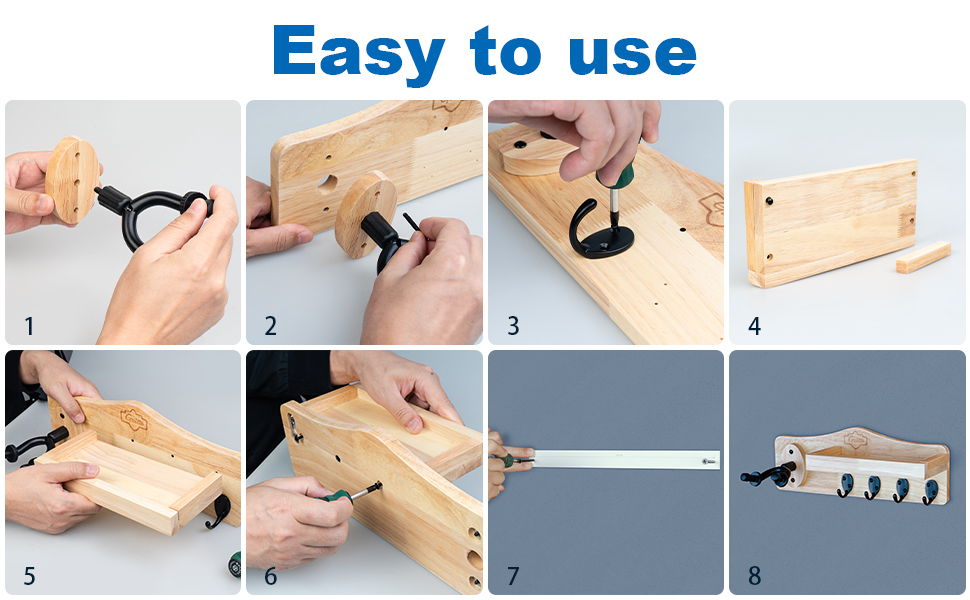 Easy to use

1

2

3

4

5

6

7

8