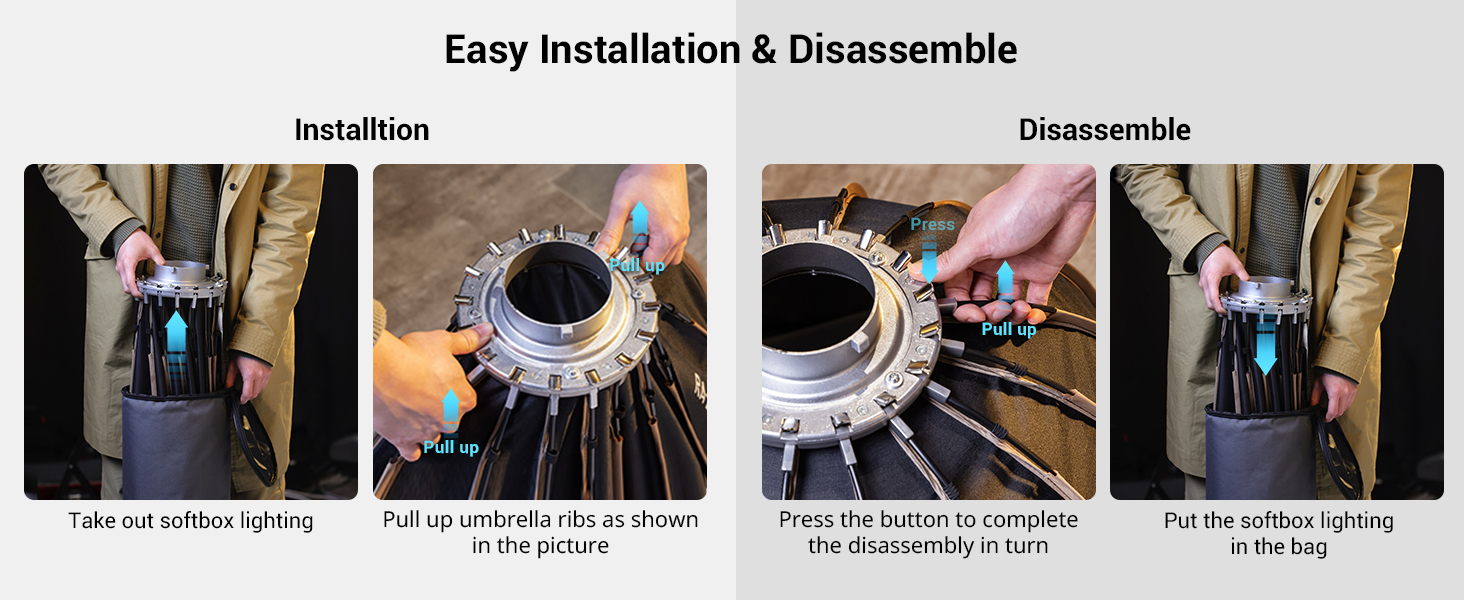 Easy Installation & Disassemble

Installtion

Take out softbox lighting

Pull up

Pull up

Pull up umbrella ribs as shown in the picture

Disassemble

Press

Pull up

Press the button to complete the disassembly in turn

Put the softbox lighting in the bag