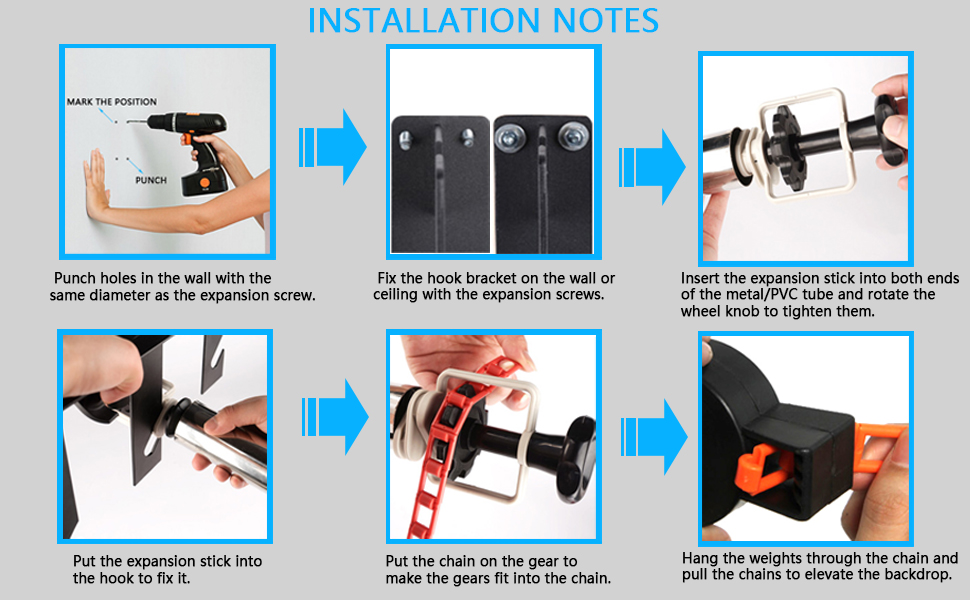 INSTALLATION NOTES

MARK THE POSITION

PUNCH

Punch holes in the wall with the same diameter as the expansion screw.

Fix the hook bracket on the wall or ceiling with the expansion screws.

Insert the expansion stick into both ends of the metal/PVC tube and rotate the wheel knob to tighten them.

Put the expansion stick into the hook to fix it.

Put the chain on the gear to make the gears fit into the chain.

Hang the weights through the chain and pull the chains to elevate the backdrop.